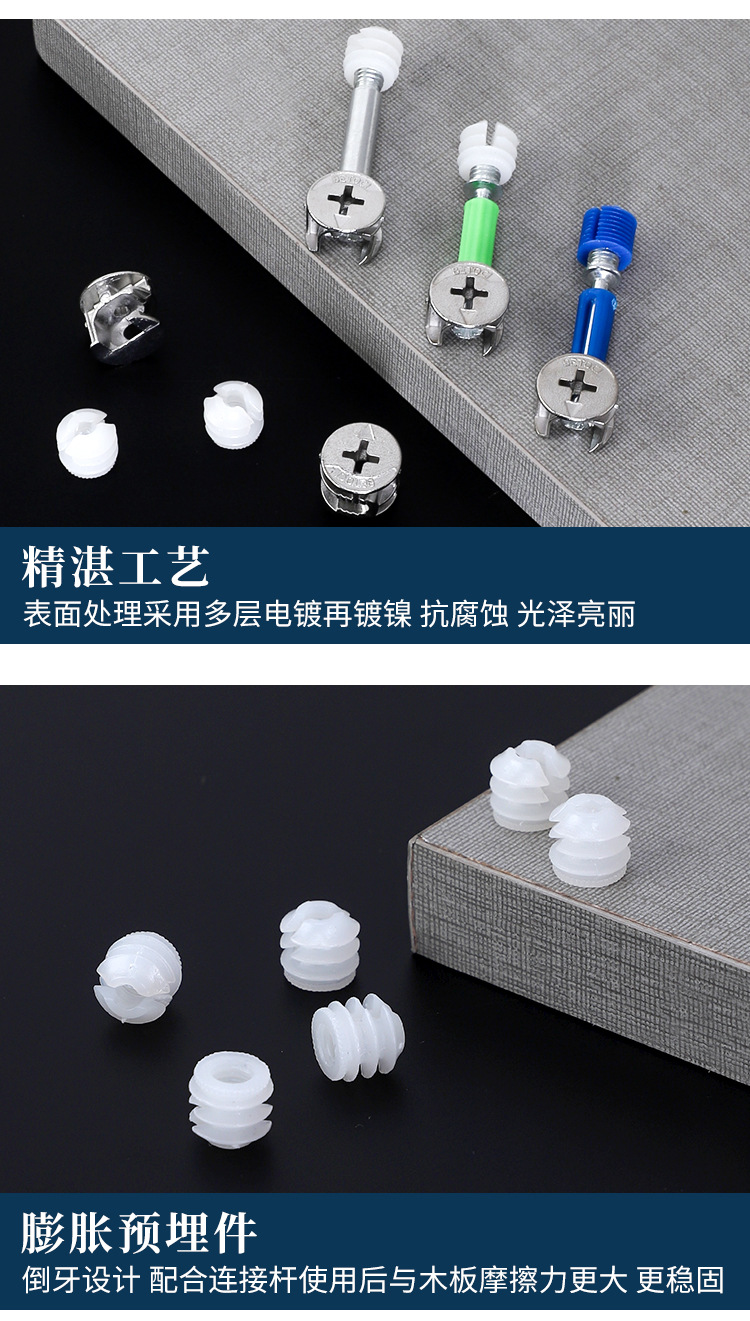 精湛工艺
表面处理采用多层电镀再镀镍 抗腐蚀 光泽亮丽

膨胀预埋件
倒牙设计 配合连接杆使用后与木板摩擦力更大 更稳固