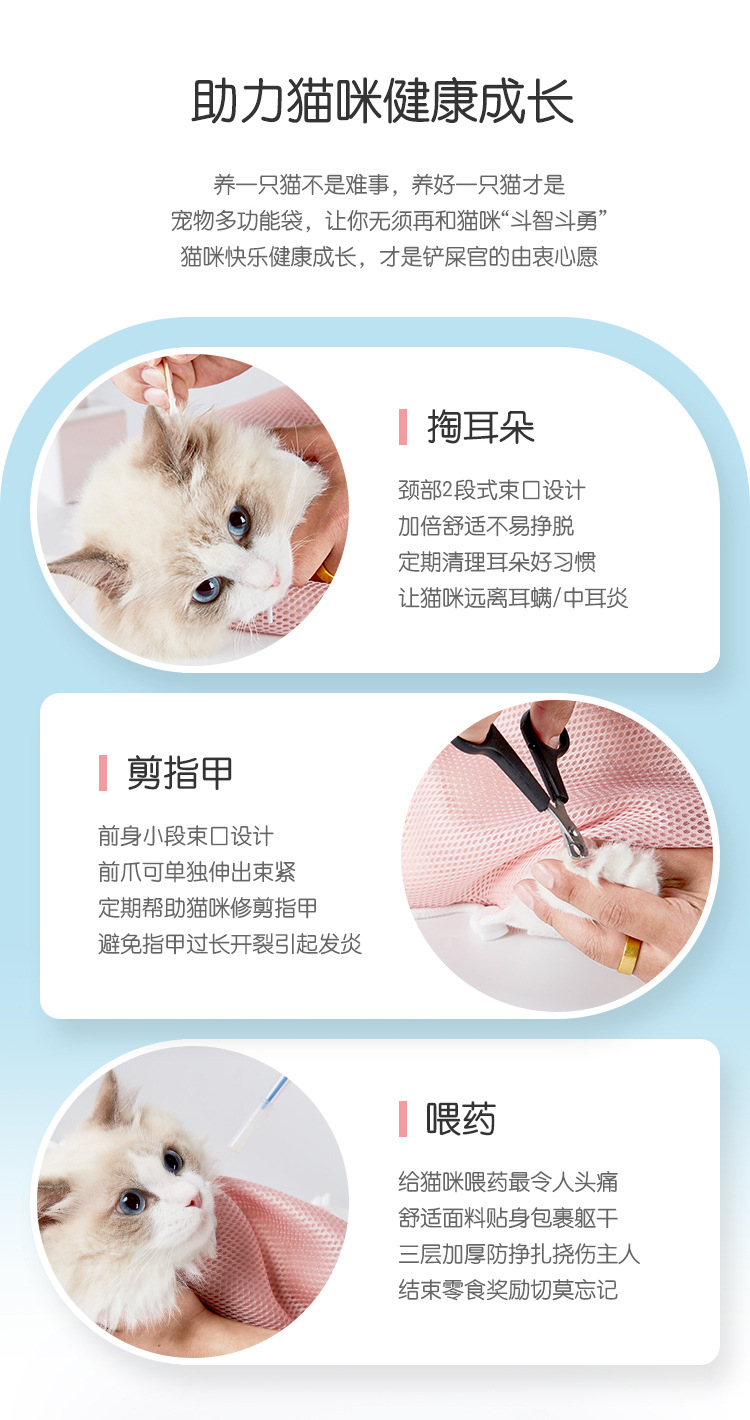 助力猫咪健康成长

养一只猫不是难事，养好一只猫才是
宠物多功能袋，让你无须再和猫咪“斗智斗勇”
猫咪快乐健康成长，才是铲屎官的由衷心愿

掏耳朵

颈部2段式束口设计
加倍舒适不易挣脱
定期清理耳朵好习惯
让猫咪远离耳螨/中耳炎

剪指甲

前身小段束口设计
前爪可单独伸出束紧
定期帮助猫咪修剪指甲
避免指甲过长开裂引起发炎

喂药

给猫咪喂药最令人头痛
舒适面料贴身包裹躯干
三层加厚防挣扎挠伤主人
结束零食奖励切莫忘记