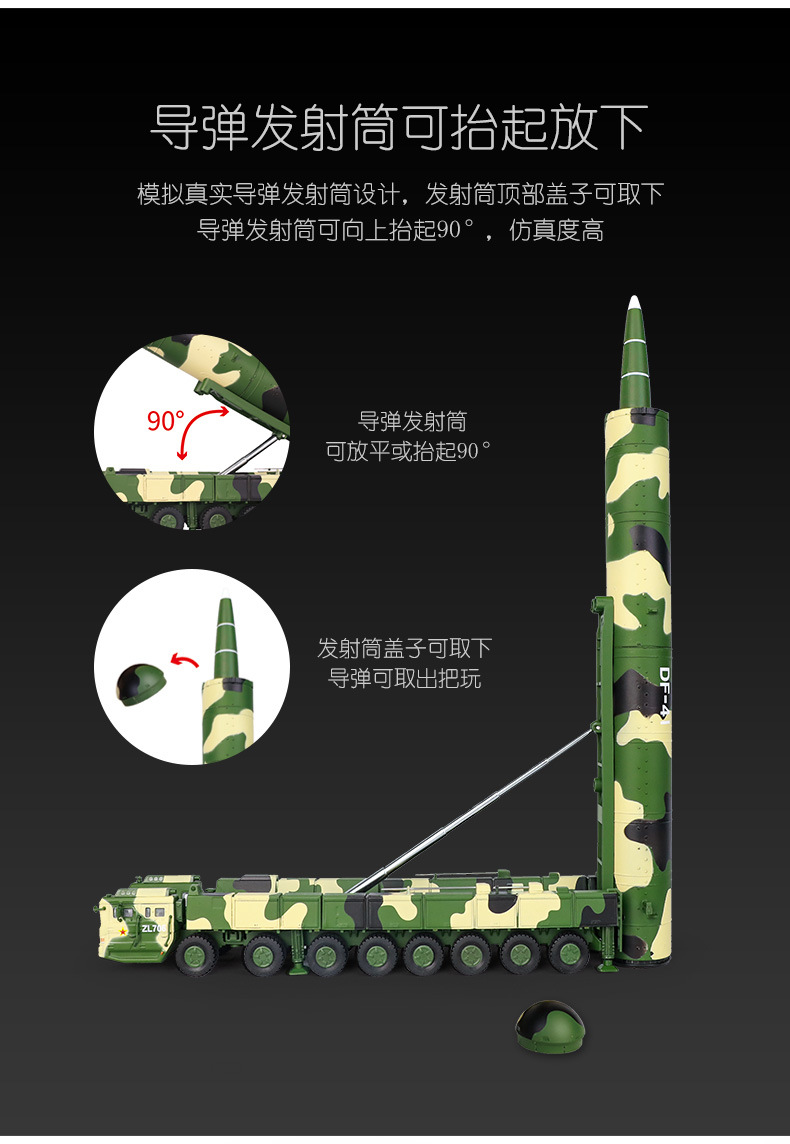 导弹发射筒可抬起放下

模拟真实导弹发射筒设计，发射筒顶部盖子可取下
导弹发射筒可向上抬起90°，仿真度高

90°

导弹发射筒
可放平或抬起90°

发射筒盖子可取下
导弹可取出把玩

DF-4

ZL70