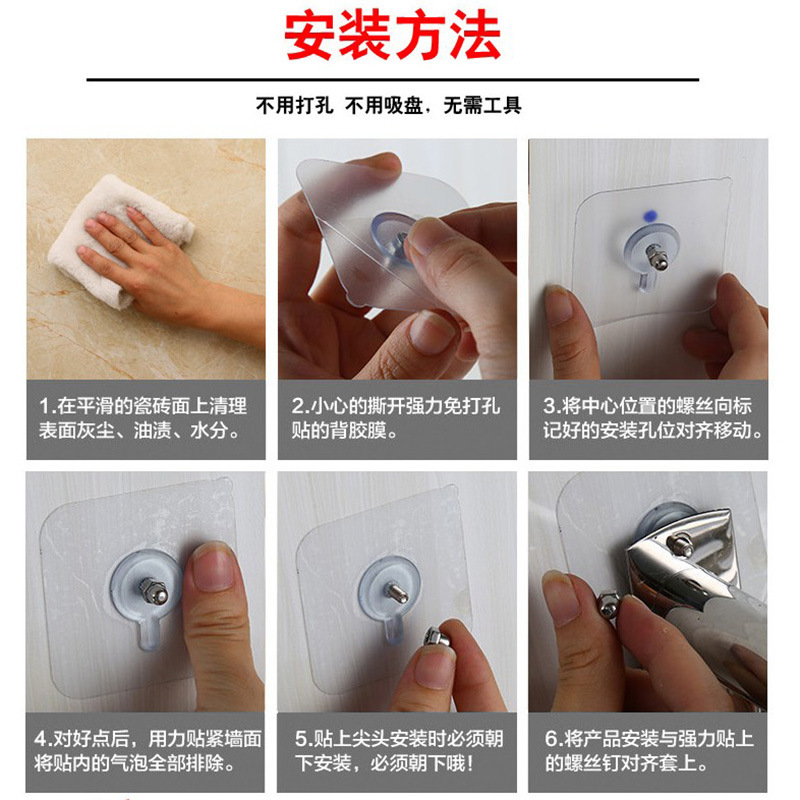 安装方法

不用打孔 不用吸盘，无需工具

1.在平滑的瓷砖面上清理表面灰尘、油渍、水分。

2.小心的撕开强力免打孔贴的背胶膜。

3.将中心位置的螺丝向标记好的安装孔位对齐移动。

4.对好点后，用力贴紧墙面将贴内的气泡全部排除。

5.贴上尖头安装时必须朝下安装，必须朝下哦！

6.将产品安装与强力贴上的螺丝钉对齐套上。