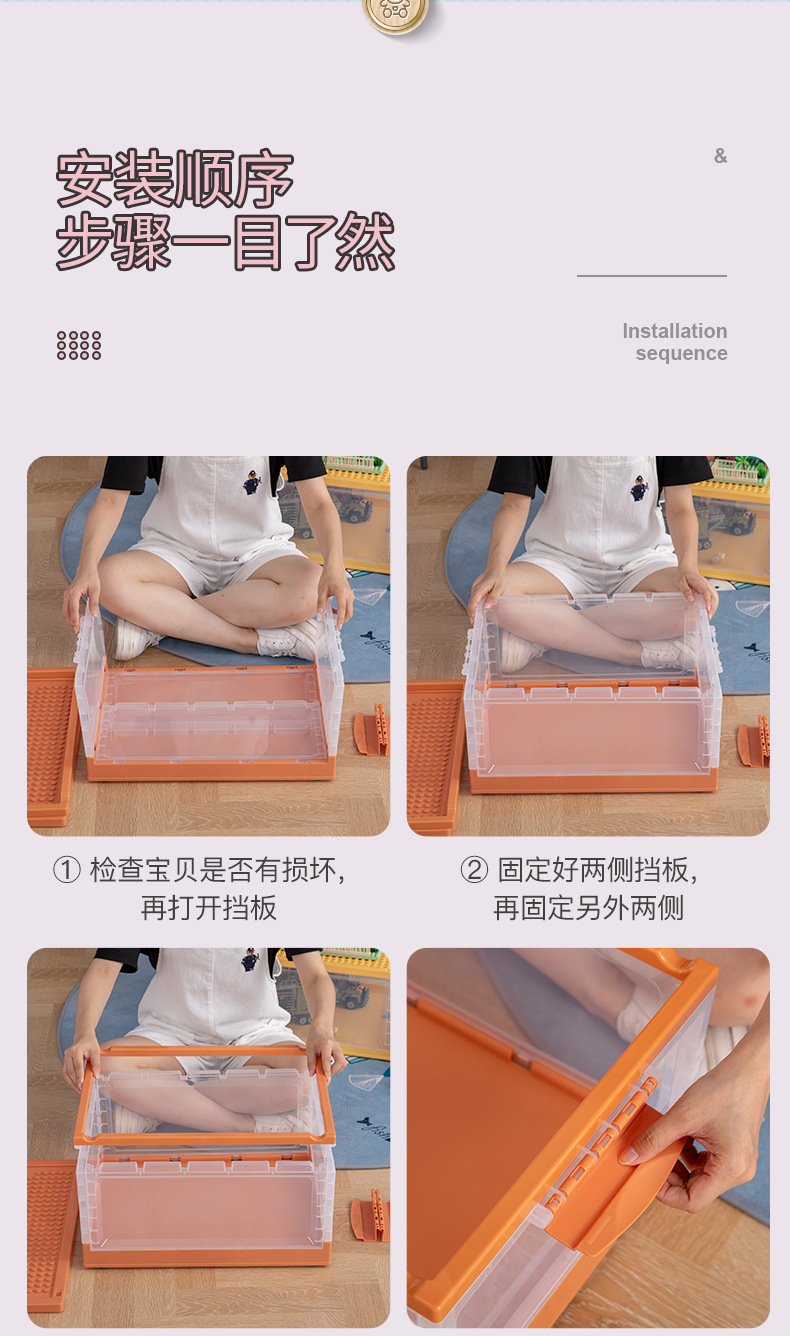 安装顺序
步骤一目了然

&

Installation sequence

① 检查宝贝是否有损坏，再打开挡板

② 固定好两侧挡板，再固定另外两侧