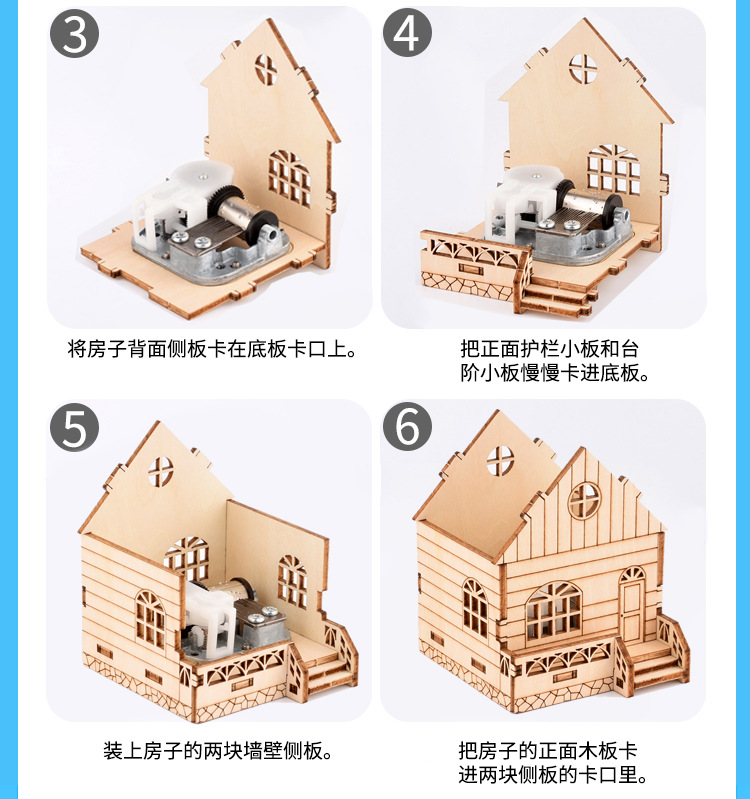 3

将房子背面侧板卡在底板卡口上。

4

把正面护栏小板和台阶小板慢慢卡进底板。

5

装上房子的两块墙壁侧板。

6

把房子的正面木板卡进两块侧板的卡口里。