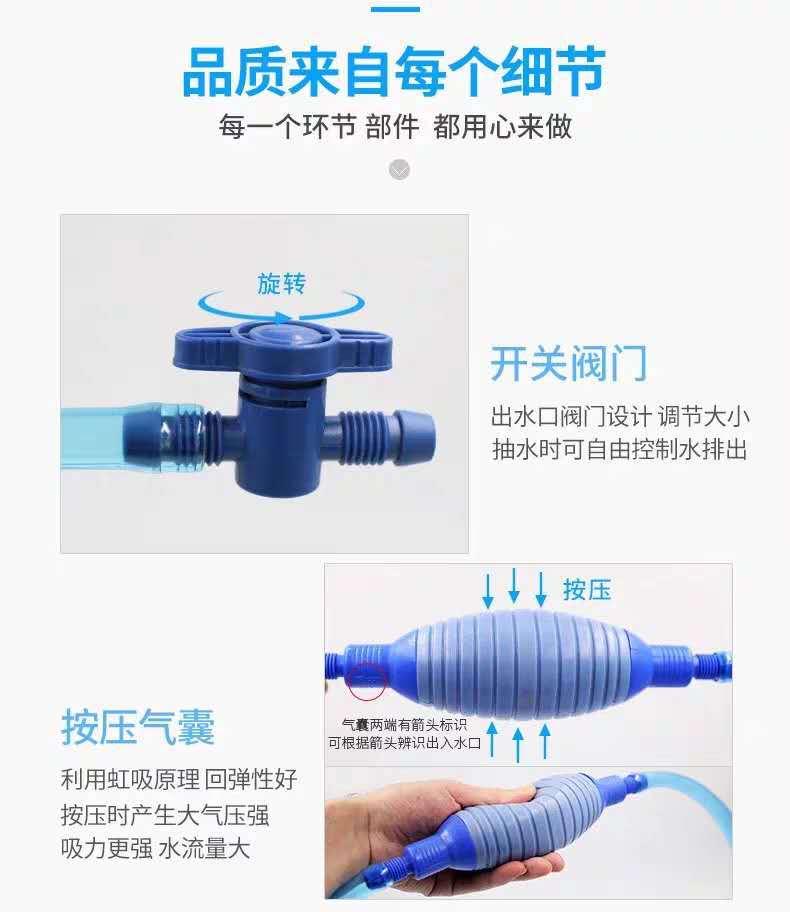 品质来自每个细节

每一个环节 部件 都用心来做

旋转

开关阀门

出水口阀门设计 调节大小
抽水时可自由控制水排出

按压

气囊两端有箭头标识
可根据箭头辨识出入水口

按压气囊

利用虹吸原理 回弹性好
按压时产生大气压强
吸力更强 水流量大