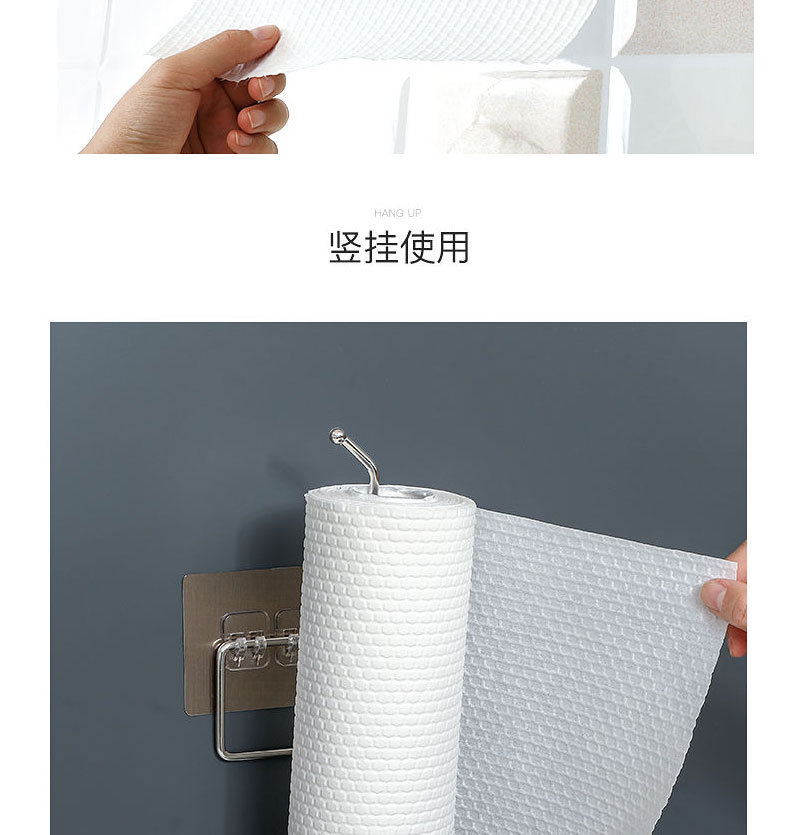 HANG UP

竖挂使用