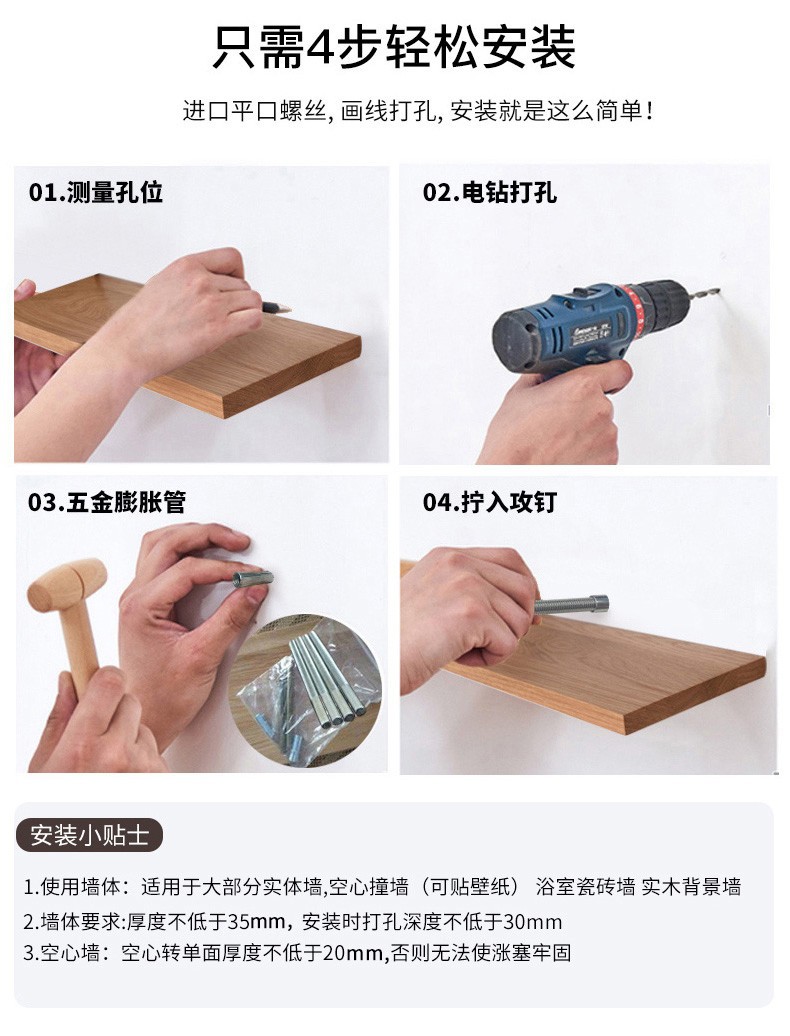 只需4步轻松安装

进口平口螺丝, 画线打孔, 安装就是这么简单!

01.测量孔位

02.电钻打孔

03.五金膨胀管

04.拧入攻钉

安装小贴士

1.使用墙体：适用于大部分实体墙,空心撞墙（可贴壁纸） 浴室瓷砖墙 实木背景墙

2.墙体要求:厚度不低于35mm，安装时打孔深度不低于30mm

3.空心墙：空心转单面厚度不低于20mm,否则无法使涨塞牢固