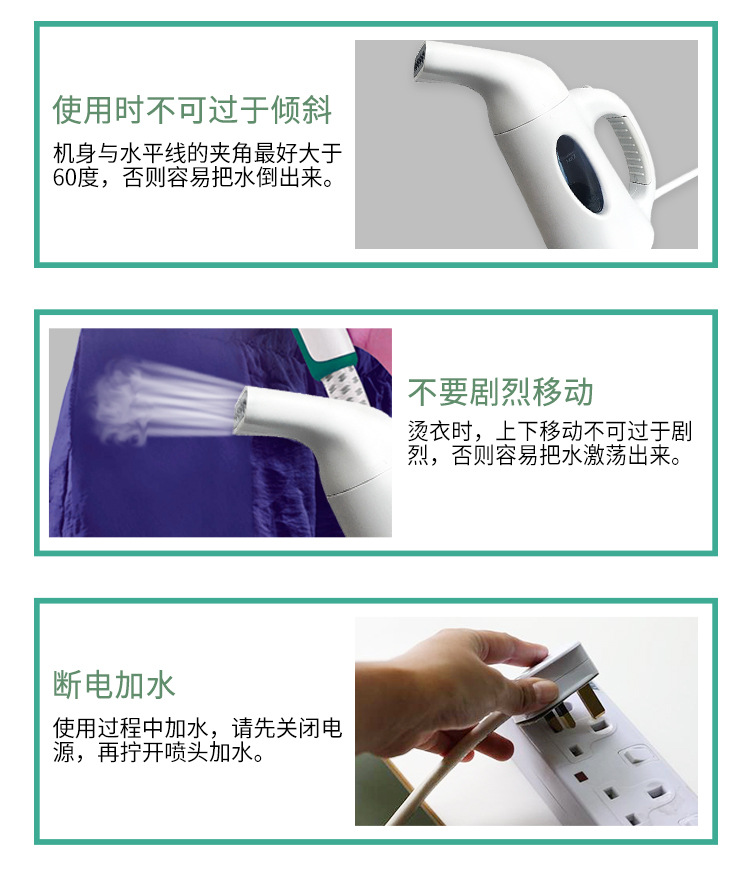 使用时不可过于倾斜

机身与水平线的夹角最好大于60度，否则容易把水倒出来。

不要剧烈移动

烫衣时，上下移动不可过于剧烈，否则容易把水激荡出来。

断电加水

使用过程中加水，请先关闭电源，再拧开喷头加水。