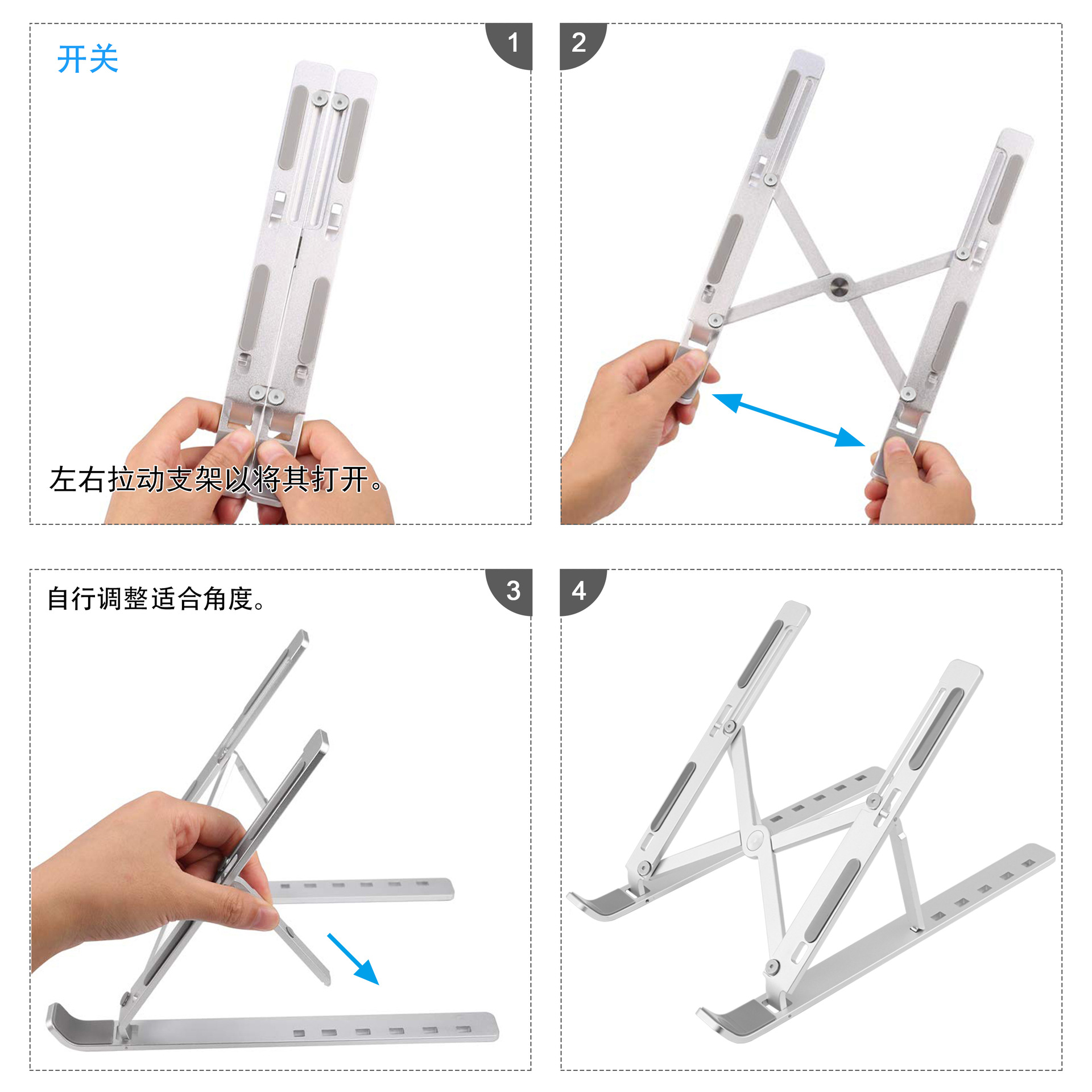 开关

1

左右拉动支架以将其打开。

2

自行调整适合角度。

3

4