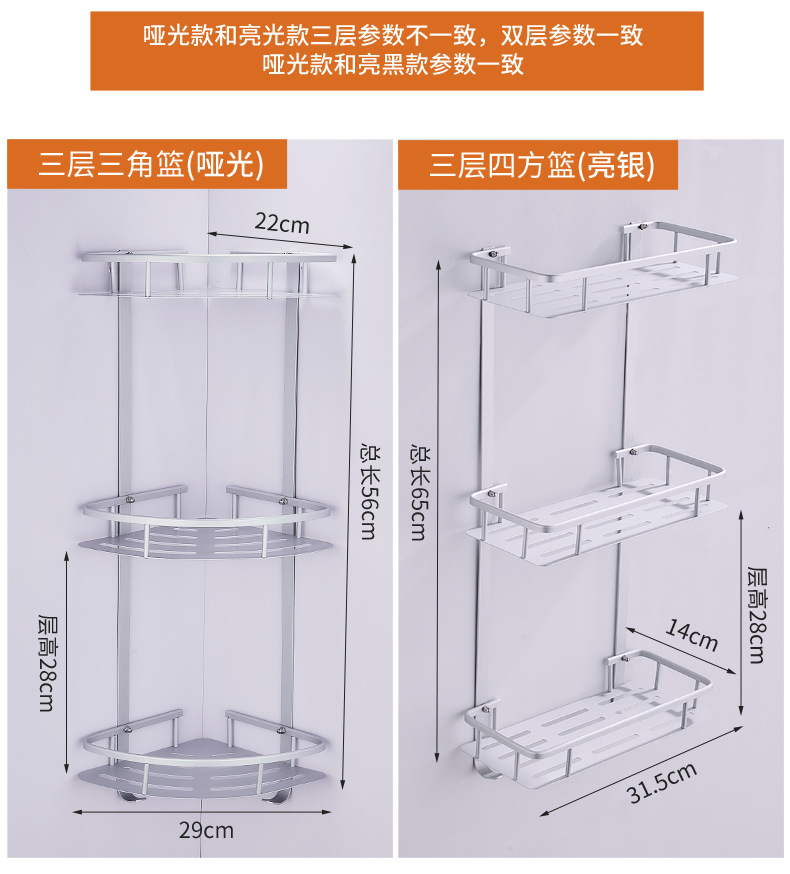 哑光款和亮光款三层参数不一致，双层参数一致
哑光款和亮黑款参数一致

三层三角篮(哑光)

22cm

总长56cm

层高28cm

29cm

三层四方篮(亮银)

总长65cm

层高28cm

14cm

31.5cm