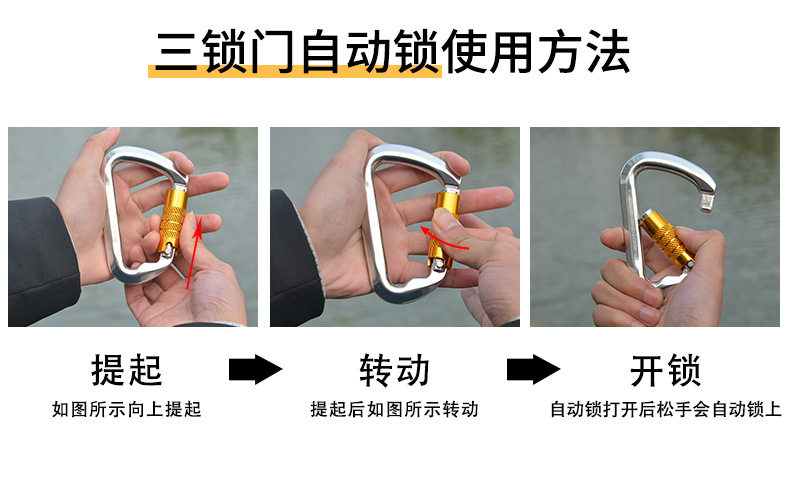 三锁门自动锁使用方法

提起
如图所示向上提起

转动
提起后如图所示转动

开锁
自动锁打开后松手会自动锁上