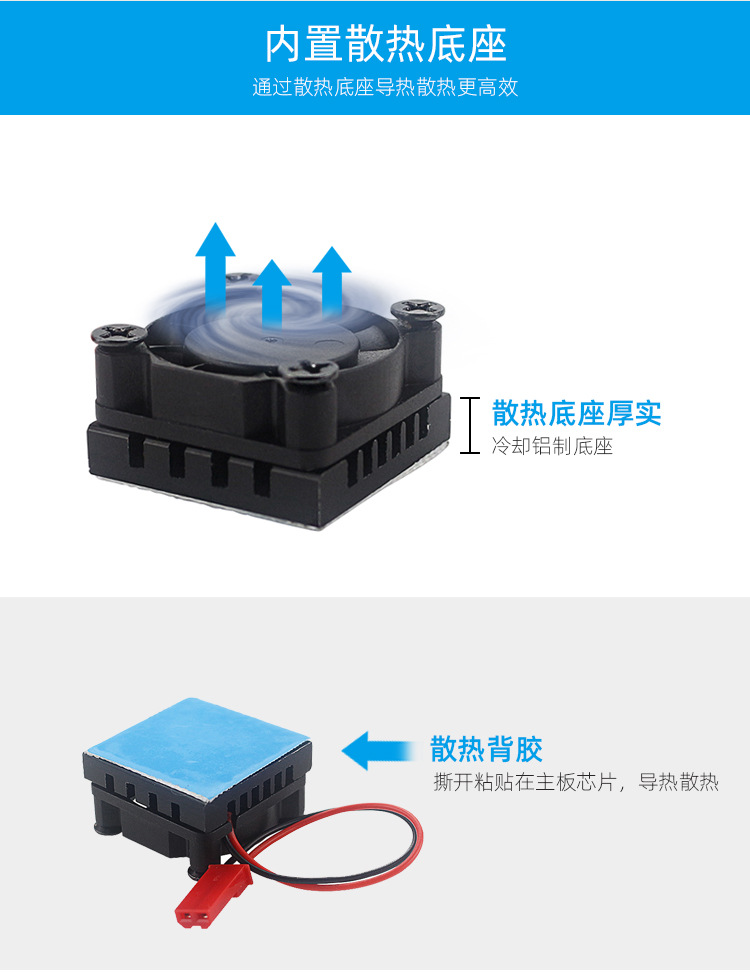 内置散热底座

通过散热底座导热散热更高效

散热底座厚实

冷却铝制底座

散热背胶

撕开粘贴在主板芯片，导热散热