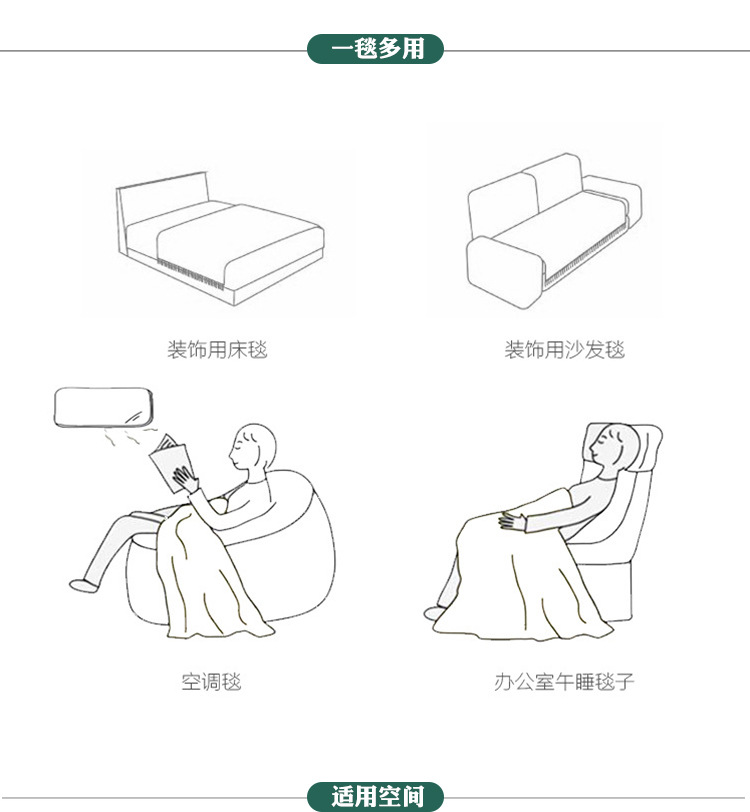 一毯多用

装饰用床毯

装饰用沙发毯

空调毯

办公室午睡毯子

适用空间