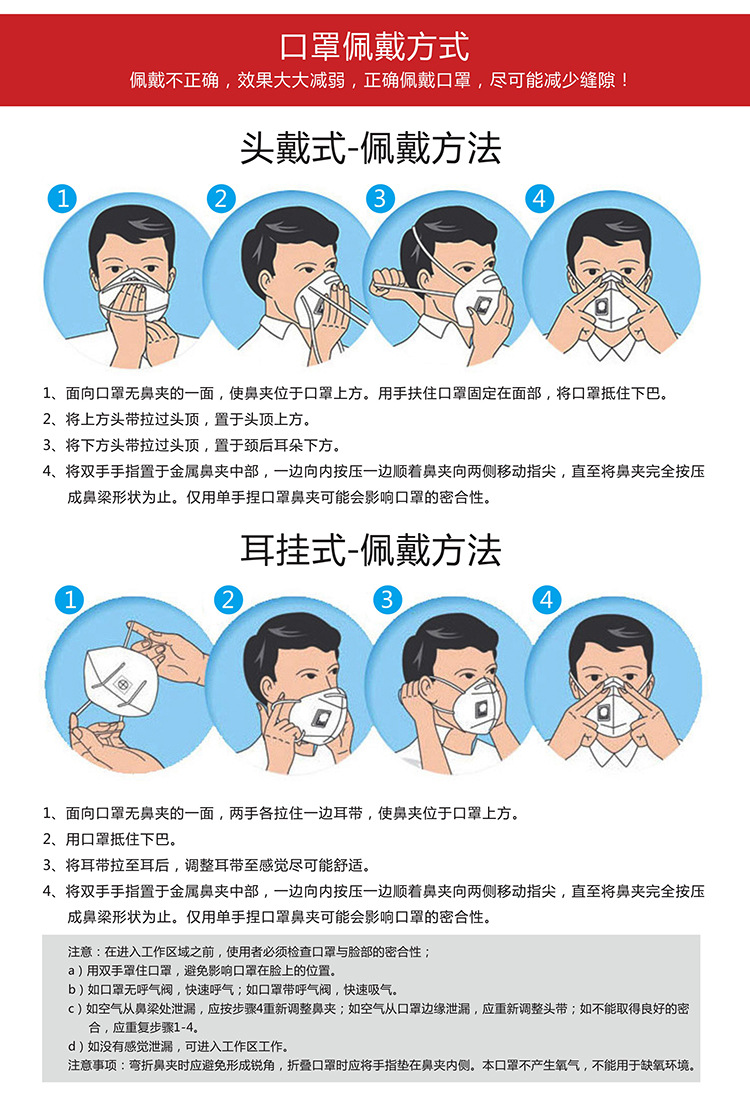 口罩佩戴方式
佩戴不正确，效果大大减弱，正确佩戴口罩，尽可能减少缝隙！

头戴式-佩戴方法

1 2 3 4

1、面向口罩无鼻夹的一面，使鼻夹位于口罩上方。用手扶住口罩固定在面部，将口罩抵住下巴。
2、将上方头带拉过头顶，置于头顶上方。
3、将下方头带拉过头顶，置于颈后耳朵下方。
4、将双手手指置于金属鼻夹中部，一边向内按压一边顺着鼻夹向两侧移动指尖，直至将鼻夹完全按压成鼻梁形状为止。仅用单手捏口罩鼻夹可能会影响口罩的密合性。

耳挂式-佩戴方法

1 2 3 4

1、面向口罩无鼻夹的一面，两手各拉住一边耳带，使鼻夹位于口罩上方。
2、用口罩抵住下巴。
3、将耳带拉至耳后，调整耳带至感觉尽可能舒适。
4、将双手手指置于金属鼻夹中部，一边向内按压一边顺着鼻夹向两侧移动指尖，直至将鼻夹完全按压成鼻梁形状为止。仅用单手捏口罩鼻夹可能会影响口罩的密合性。

注意：在进入工作区域之前，使用者必须检查口罩与脸部的密合性；
a）用双手罩住口罩，避免影响口罩在脸上的位置。
b）如口罩无呼气阀，快速呼气；如口罩带呼气阀，快速吸气。
c）如空气从鼻梁处泄漏，应按步骤4重新调整鼻夹；如空气从口罩边缘泄漏，应重新调整头带；如不能取得良好的密合，应重复步骤1-4。
d）如没有感觉泄漏，可进入工作区工作。
注意事项：弯折鼻夹时应避免形成锐角，折叠口罩时应将手指垫在鼻夹内侧。本口罩不产生氧气，不能用于缺氧环境。