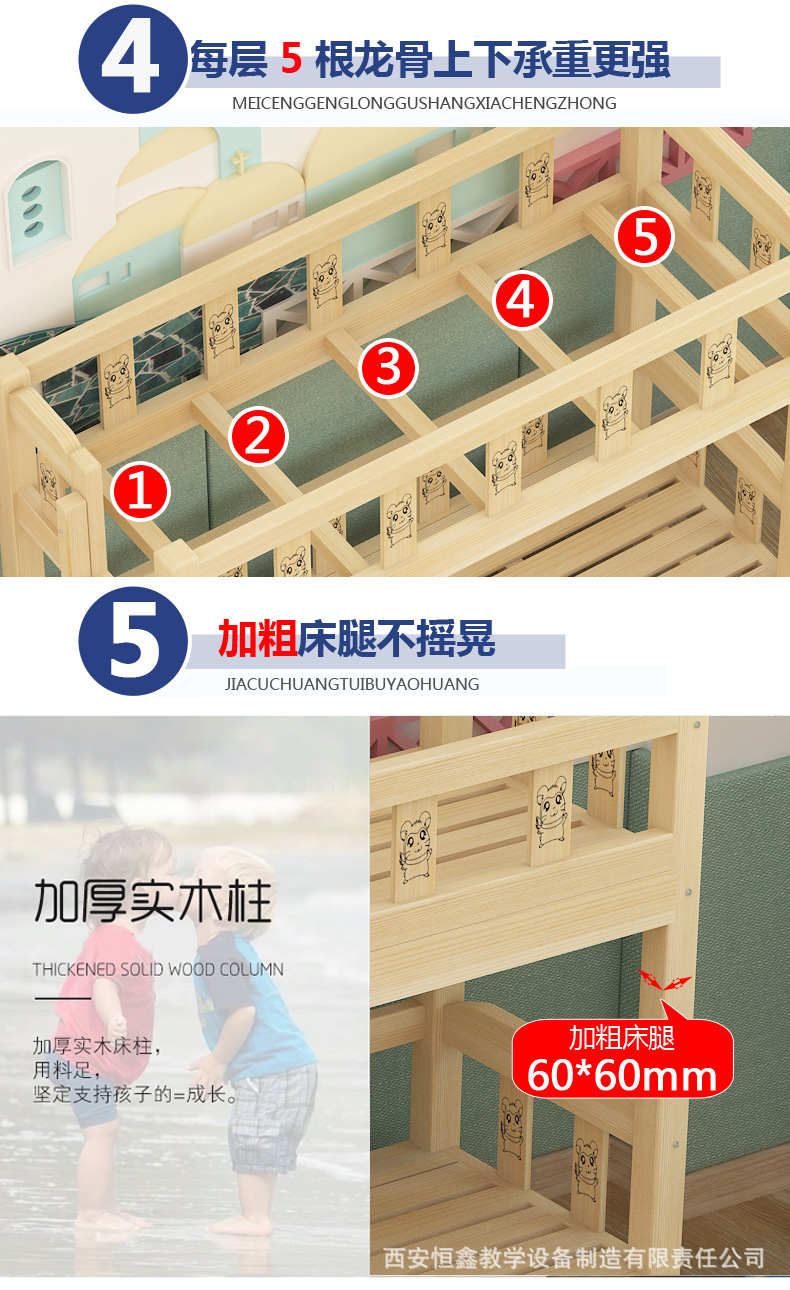 4 每层 5 根龙骨上下承重更强

MEICENGGENLONGGUSHANGXIACHENGZHONG

1 2 3 4 5

5 加粗床腿不摇晃

JIACUCHUANGTUIBUYAOHUANG

加厚实木柱

THICKENED SOLID WOOD COLUMN

加厚实木床柱，
用料足，
坚定支持孩子的=成长。

加粗床腿
60*60mm

西安恒鑫教学设备制造有限责任公司