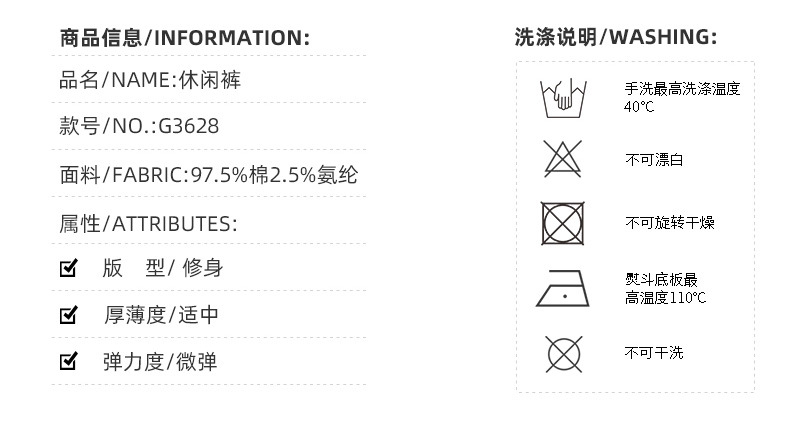 商品信息/INFORMATION:

品名/NAME:休闲裤

款号/NO.:G3628

面料/FABRIC:97.5%棉2.5%氨纶

属性/ATTRIBUTES:

☑ 版 型/修身

☑ 厚薄度/适中

☑ 弹力度/微弹

洗涤说明/WASHING:

手洗最高洗涤温度40°C

不可漂白

不可旋转干燥

熨斗底板最高温度110°C

不可干洗