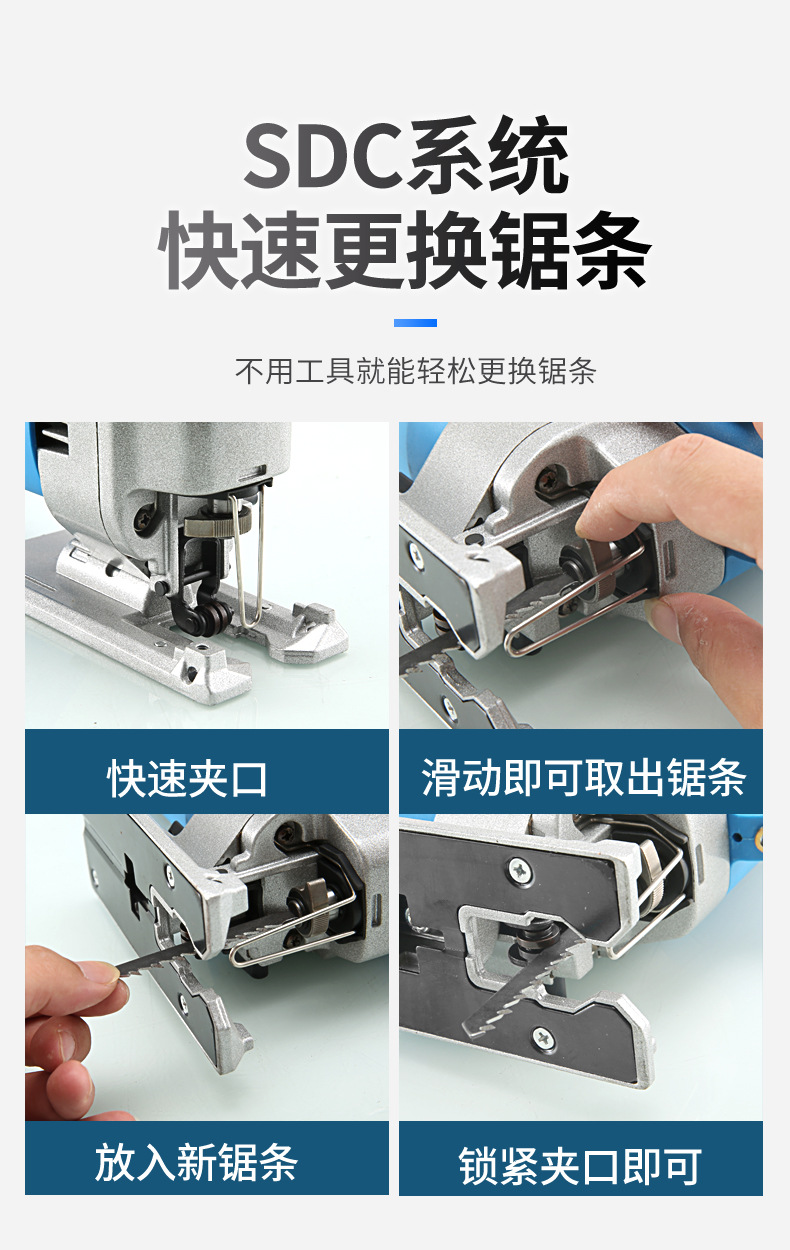 SDC系统
快速更换锯条

不用工具就能轻松更换锯条

快速夹口

滑动即可取出锯条

放入新锯条

锁紧夹口即可