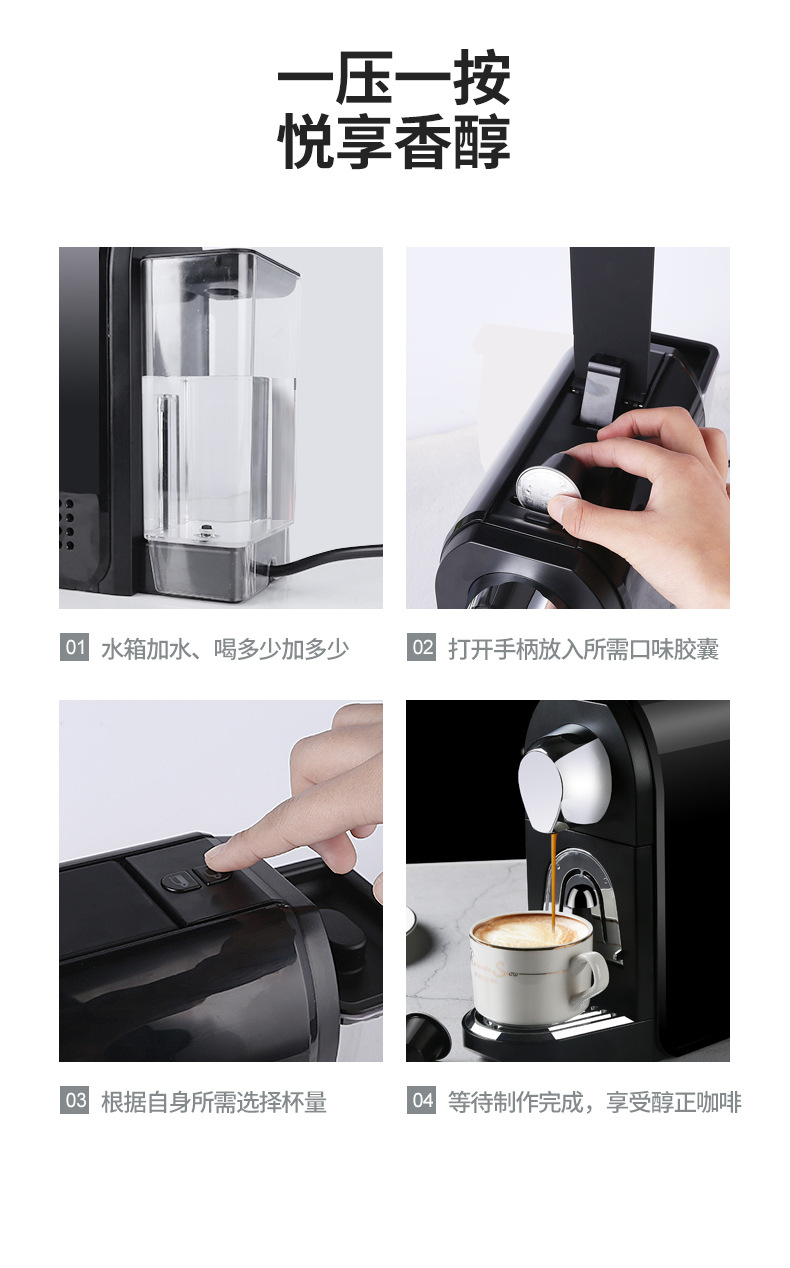 一压一按
悦享香醇

01 水箱加水、喝多少加多少

02 打开手柄放入所需口味胶囊

03 根据自身所需选择杯量

04 等待制作完成，享受醇正咖啡