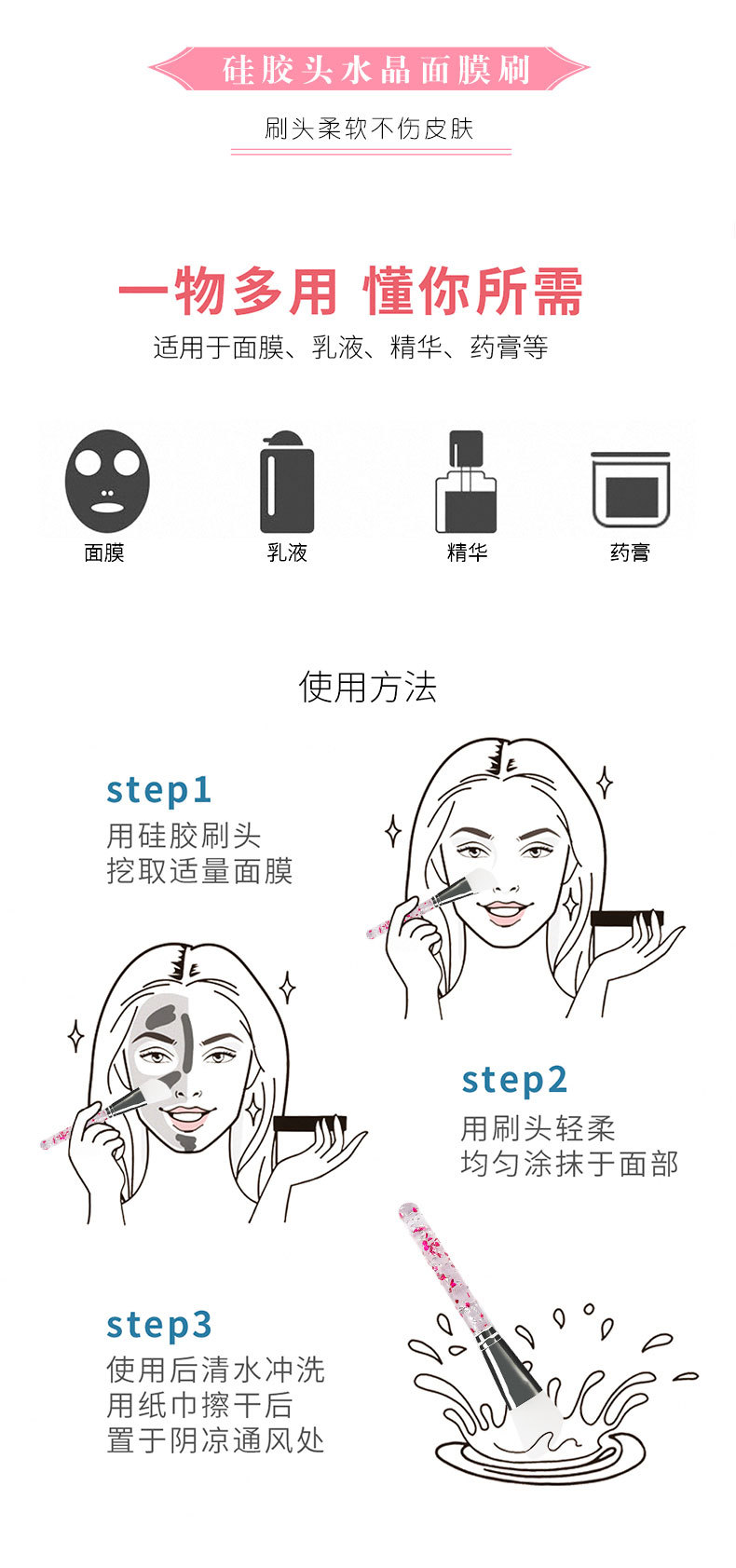 硅胶头水晶面膜刷

刷头柔软不伤皮肤

一物多用 懂你所需

适用于面膜、乳液、精华、药膏等

面膜

乳液

精华

药膏

使用方法

step1
用硅胶刷头
挖取适量面膜

step2
用刷头轻柔
均匀涂抹于面部

step3
使用后清水冲洗
用纸巾擦干后
置于阴凉通风处