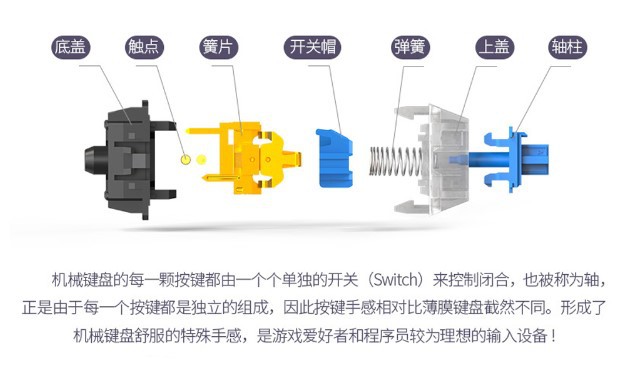 底盖 触点 簧片 开关帽 弹簧 上盖 轴柱

机械键盘的每一颗按键都由一个个单独的开关（Switch）来控制闭合，也被称为轴，正是由于每一个按键都是独立的组成，因此按键手感相对比薄膜键盘截然不同。形成了机械键盘舒服的特殊手感，是游戏爱好者和程序员较为理想的输入设备！