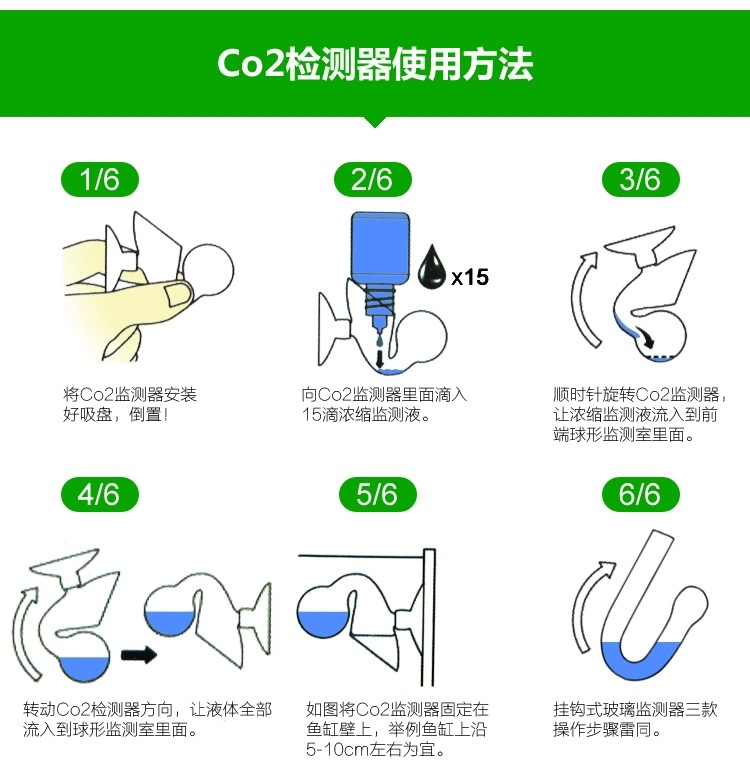 Co2检测器使用方法

1/6

将Co2监测器安装好吸盘，倒置！

2/6

x15

向Co2监测器里面滴入15滴浓缩监测液。

3/6

顺时针旋转Co2监测器，让浓缩监测液流入到前端球形监测室里面。

4/6

转动Co2检测器方向，让液体全部流入到球形监测室里面。

5/6

如图将Co2监测器固定在鱼缸壁上，举例鱼缸上沿5-10cm左右为宜。

6/6

挂钩式玻璃监测器三款操作步骤雷同。