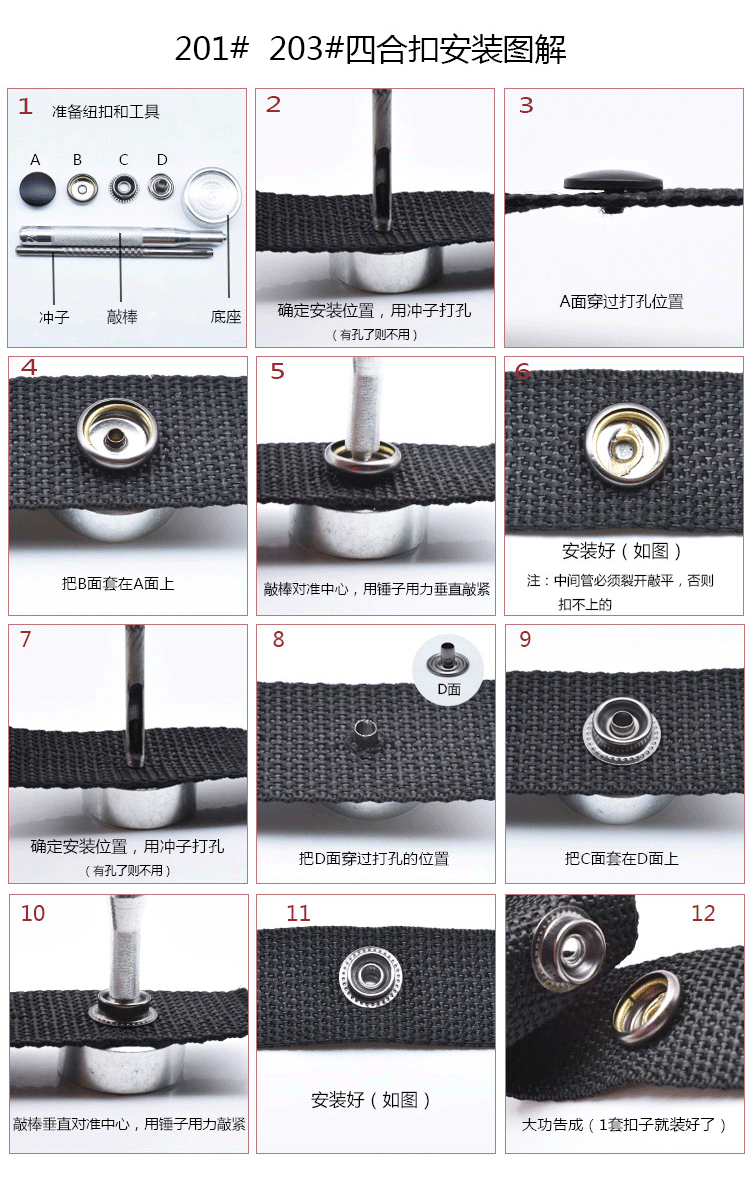 201#  203#四合扣安装图解

1 准备纽扣和工具

A B C D

冲子 敲棒 底座

2

确定安装位置，用冲子打孔

（有孔了则不用）

3

A面穿过打孔位置

4

把B面套在A面上

5

敲棒对准中心，用锤子用力垂直敲紧

6

安装好（如图）

注：中间管必须裂开敲平，否则扣不上的

7

确定安装位置，用冲子打孔

（有孔了则不用）

8

D面

把D面穿过打孔的位置

9

把C面套在D面上

10

敲棒垂直对准中心，用锤子用力敲紧

11

安装好（如图）

12

大功告成（1套扣子就装好了）