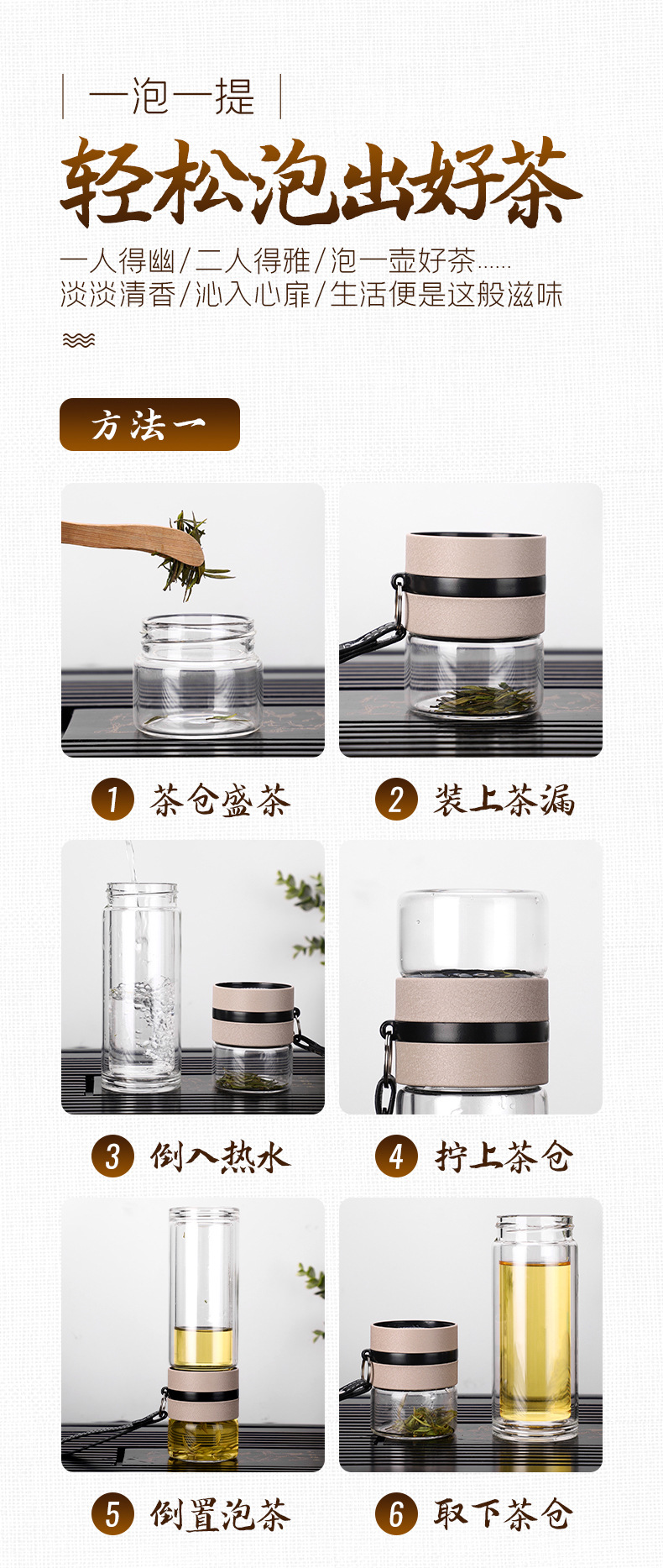 一泡一提

轻松泡出好茶

一人得幽/二人得雅/泡一壶好茶......
淡淡清香/沁入心扉/生活便是这般滋味

方法一

1 茶仓盛茶

2 装上茶漏

3 倒入热水

4 拧上茶仓

5 倒置泡茶

6 取下茶仓