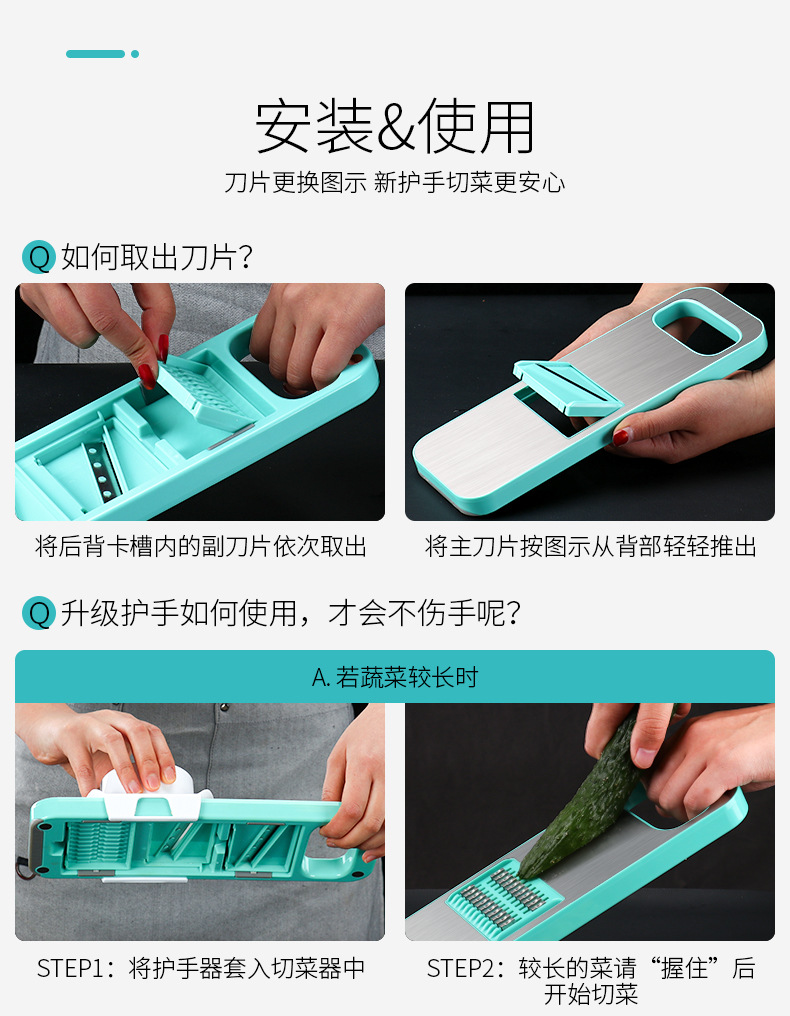 安装&使用

刀片更换图示 新护手切菜更安心

Q 如何取出刀片?

将后背卡槽内的副刀片依次取出

将主刀片按图示从背部轻轻推出

Q 升级护手如何使用，才会不伤手呢?

A. 若蔬菜较长时

STEP1：将护手器套入切菜器中

STEP2：较长的菜请“握住”后开始切菜