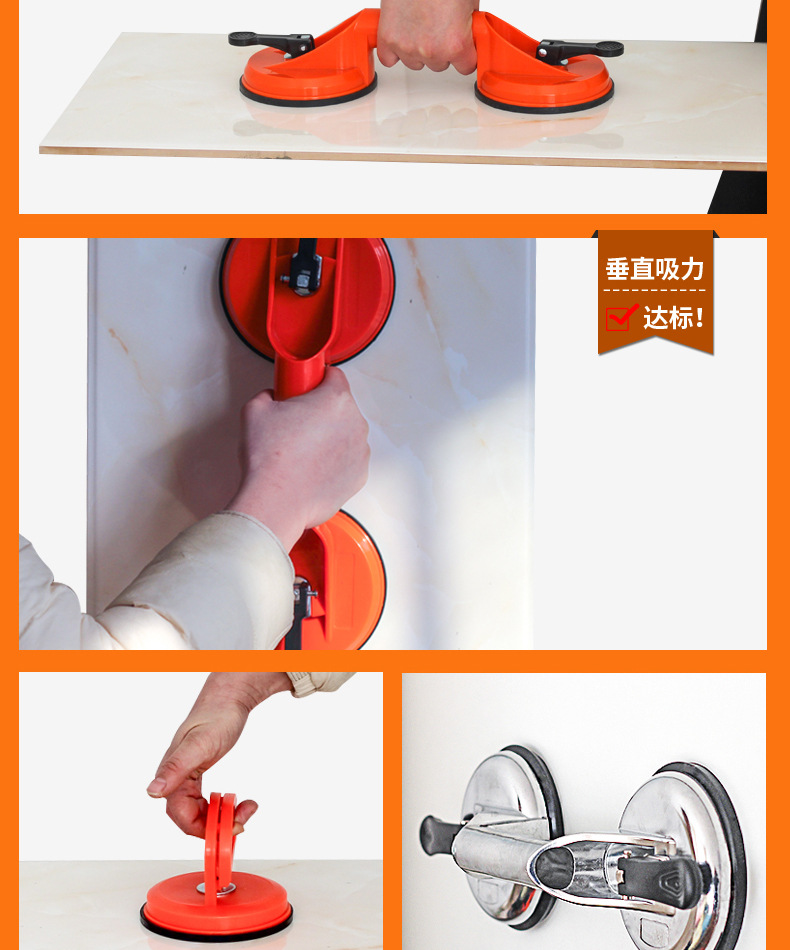 垂直吸力
达标!