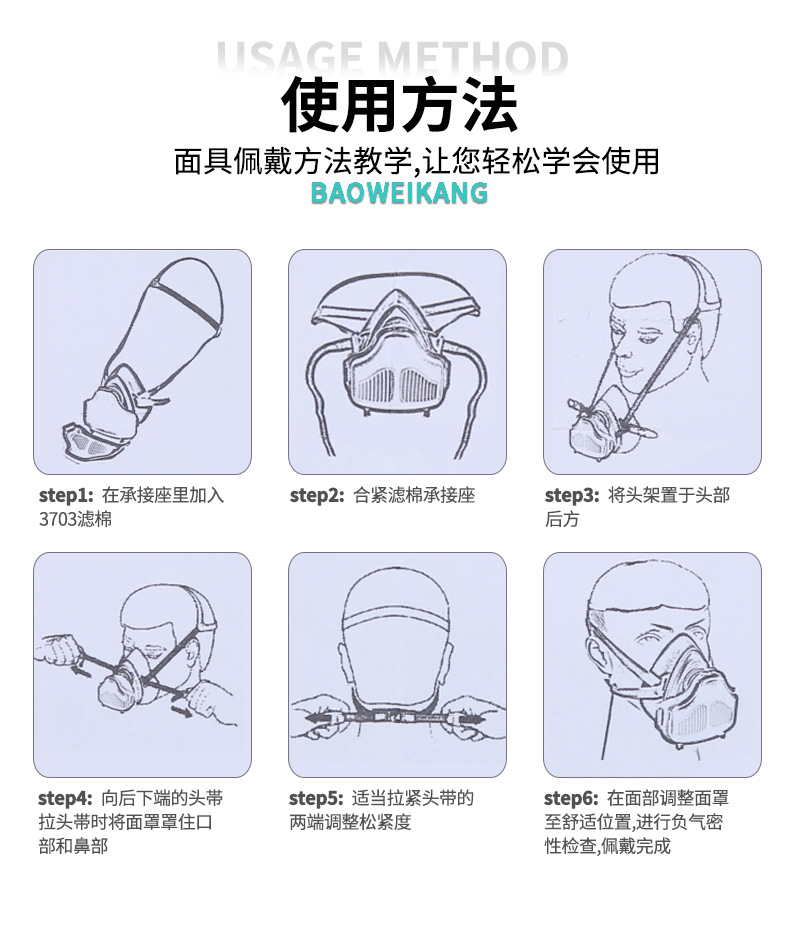 USAGE METHOD

使用方法

面具佩戴方法教学,让您轻松学会使用

BAOWEIKANG

step1: 在承接座里加入3703滤棉

step2: 合紧滤棉承接座

step3: 将头架置于头部后方

step4: 向后下端的头带拉头带时将面罩罩住口部和鼻部

step5: 适当拉紧头带的两端调整松紧度

step6: 在面部调整面罩至舒适位置,进行负气密性检查,佩戴完成