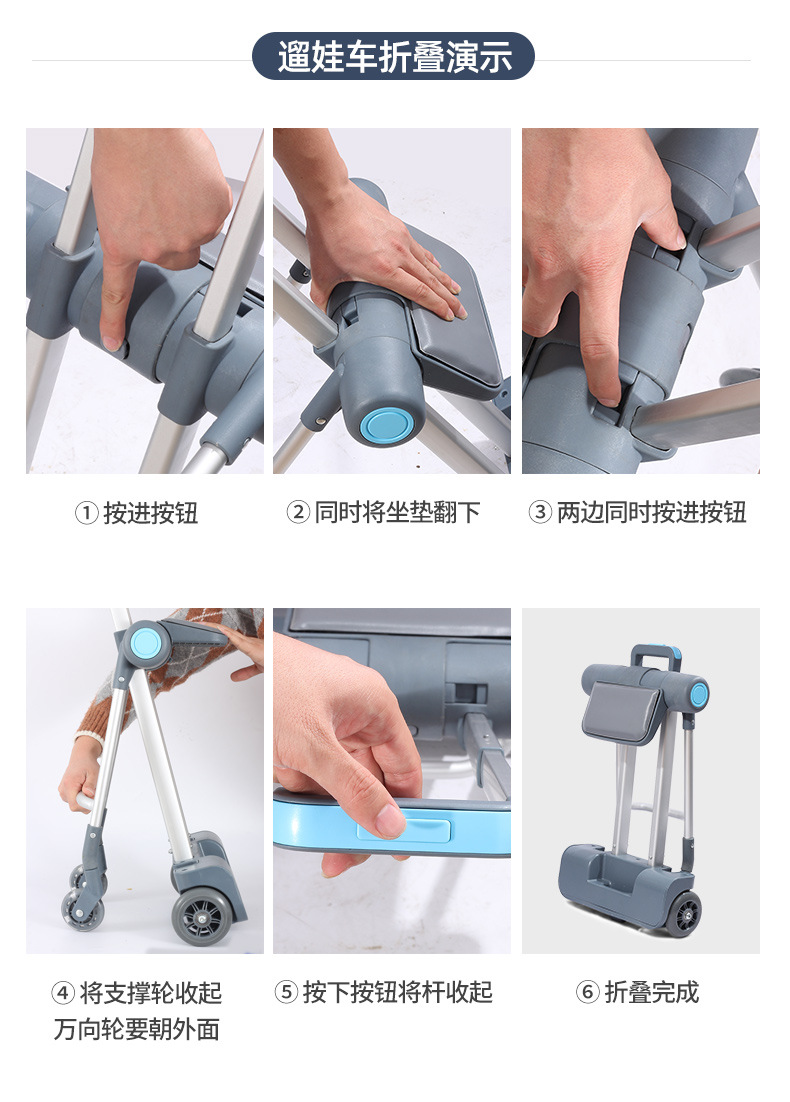 遛娃车折叠演示

① 按进按钮

② 同时将坐垫翻下

③ 两边同时按进按钮

④ 将支撑轮收起
万向轮要朝外面

⑤ 按下按钮将杆收起

⑥ 折叠完成