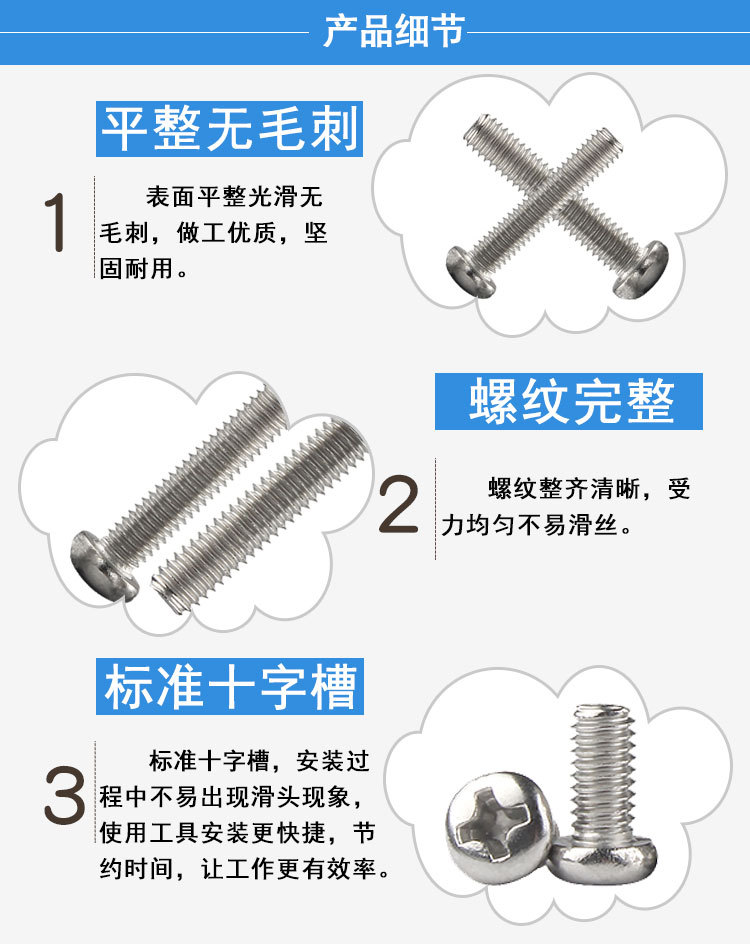 产品细节

平整无毛刺

1

表面平整光滑无毛刺，做工优质，坚固耐用。

螺纹完整

2

螺纹整齐清晰，受力均匀不易滑丝。

标准十字槽

3

标准十字槽，安装过程中不易出现滑头现象，使用工具安装更快捷，节约时间，让工作更有效率。