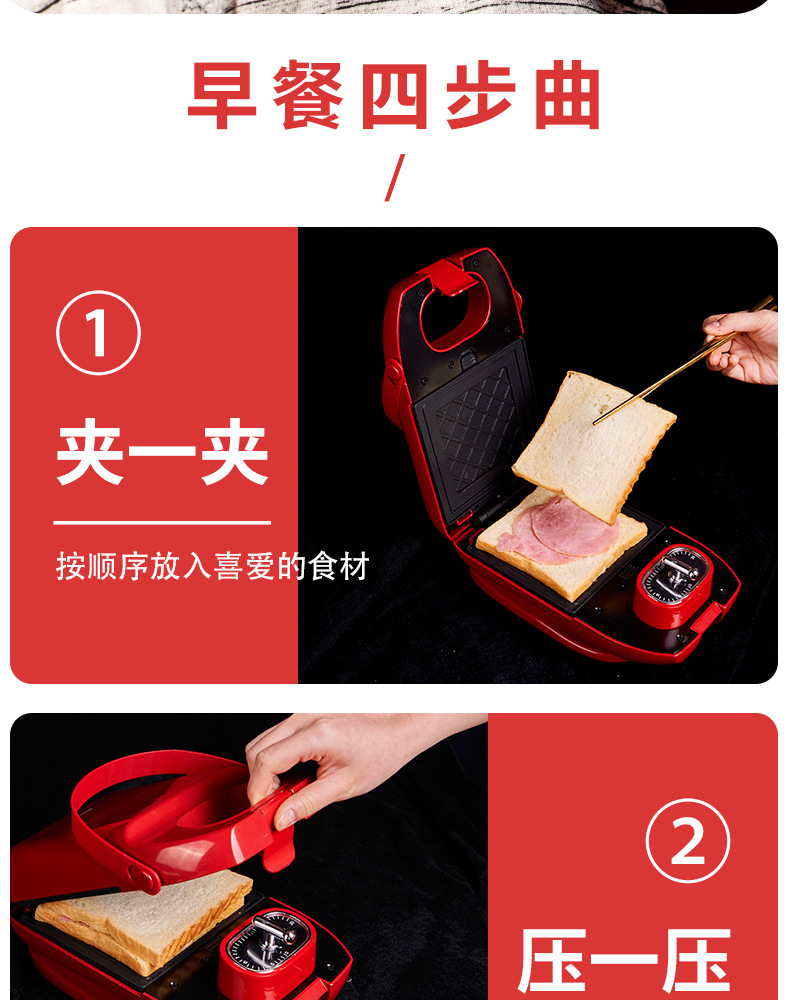 早餐四步曲

/

①

夹一夹

按顺序放入喜爱的食材

②

压一压