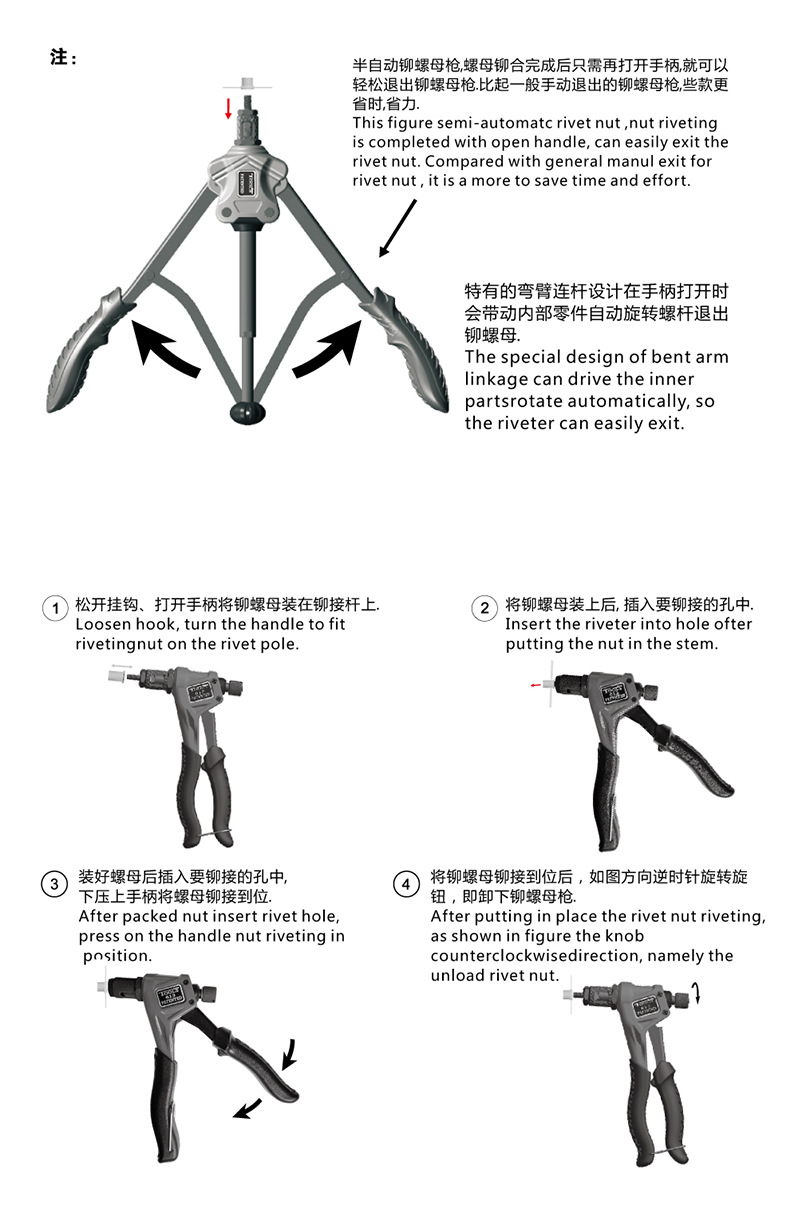 注：

半自动铆螺母枪,螺母铆合完成后只需再打开手柄,就可以轻松退出铆螺母枪.比起一般手动退出的铆螺母枪,些款更省时,省力.
This figure semi-automatc rivet nut ,nut riveting is completed with open handle, can easily exit the rivet nut. Compared with general manul exit for rivet nut , it is a more to save time and effort.

特有的弯臂连杆设计在手柄打开时会带动内部零件自动旋转螺杆退出铆螺母.
The special design of bent arm linkage can drive the inner partsrotate automatically, so the riveter can easily exit.

1 松开挂钩、打开手柄将铆螺母装在铆接杆上.
Loosen hook, turn the handle to fit rivetingnut on the rivet pole.

2 将铆螺母装上后, 插入要铆接的孔中.
Insert the riveter into hole ofter putting the nut in the stem.

3 装好螺母后插入要铆接的孔中,
下压上手柄将螺母铆接到位.
After packed nut insert rivet hole, press on the handle nut riveting in position.

4 将铆螺母铆接到位后，如图方向逆时针旋转旋钮，即卸下铆螺母枪.
After putting in place the rivet nut riveting, as shown in figure the knob counterclockwisedirection, namely the unload rivet nut.