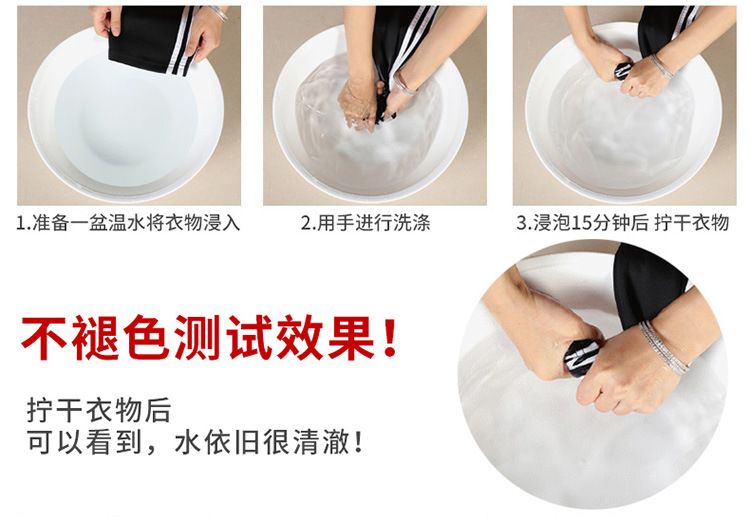 1.准备一盆温水将衣物浸入

2.用手进行洗涤

3.浸泡15分钟后 拧干衣物

不褪色测试效果！

拧干衣物后
可以看到，水依旧很清澈！