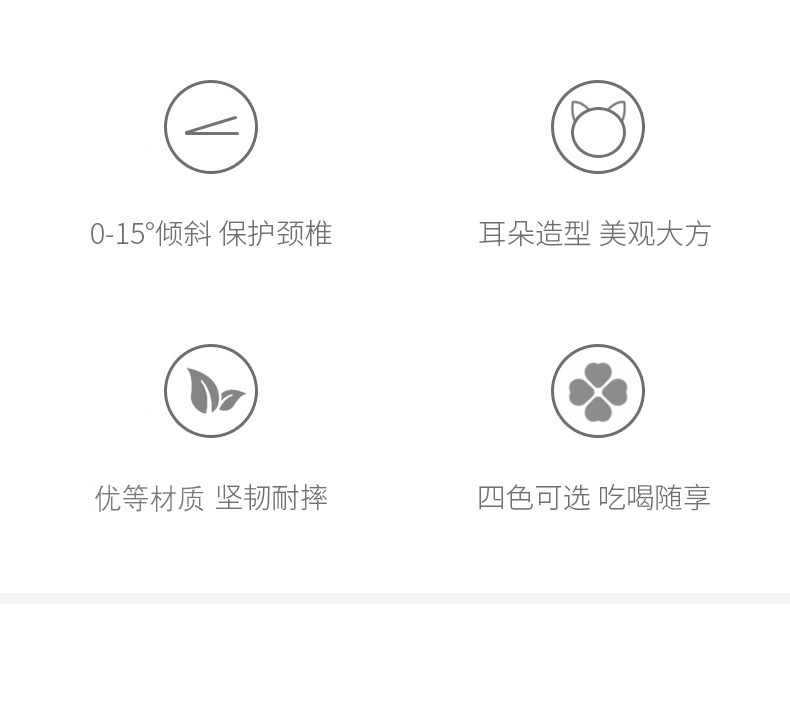 0-15°倾斜 保护颈椎

耳朵造型 美观大方

优等材质 坚韧耐摔

四色可选 吃喝随享