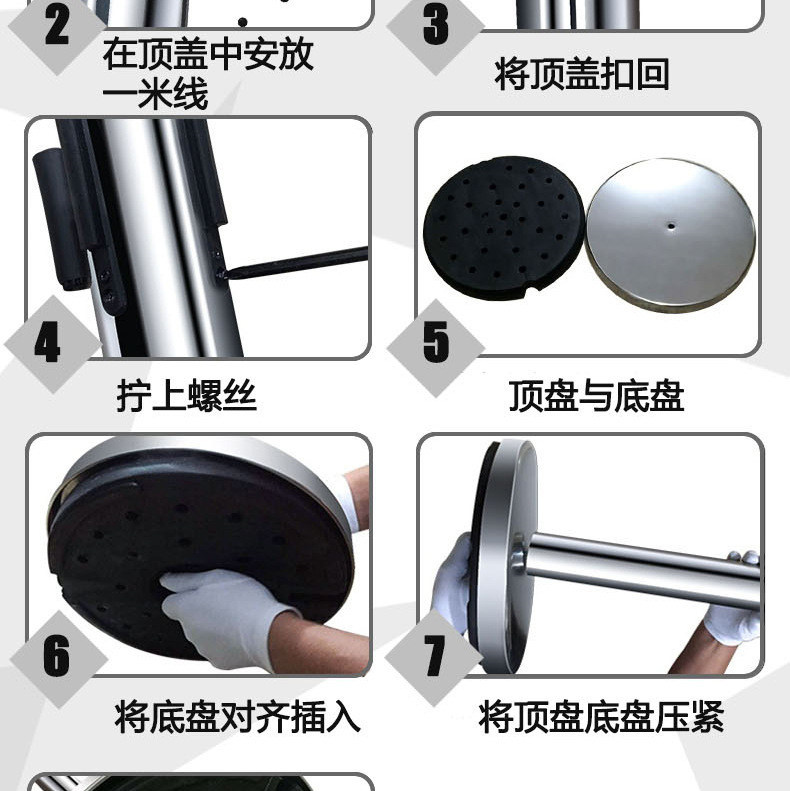 2
在顶盖中安放一米线

3
将顶盖扣回

4
拧上螺丝

5
顶盘与底盘

6
将底盘对齐插入

7
将顶盘底盘压紧