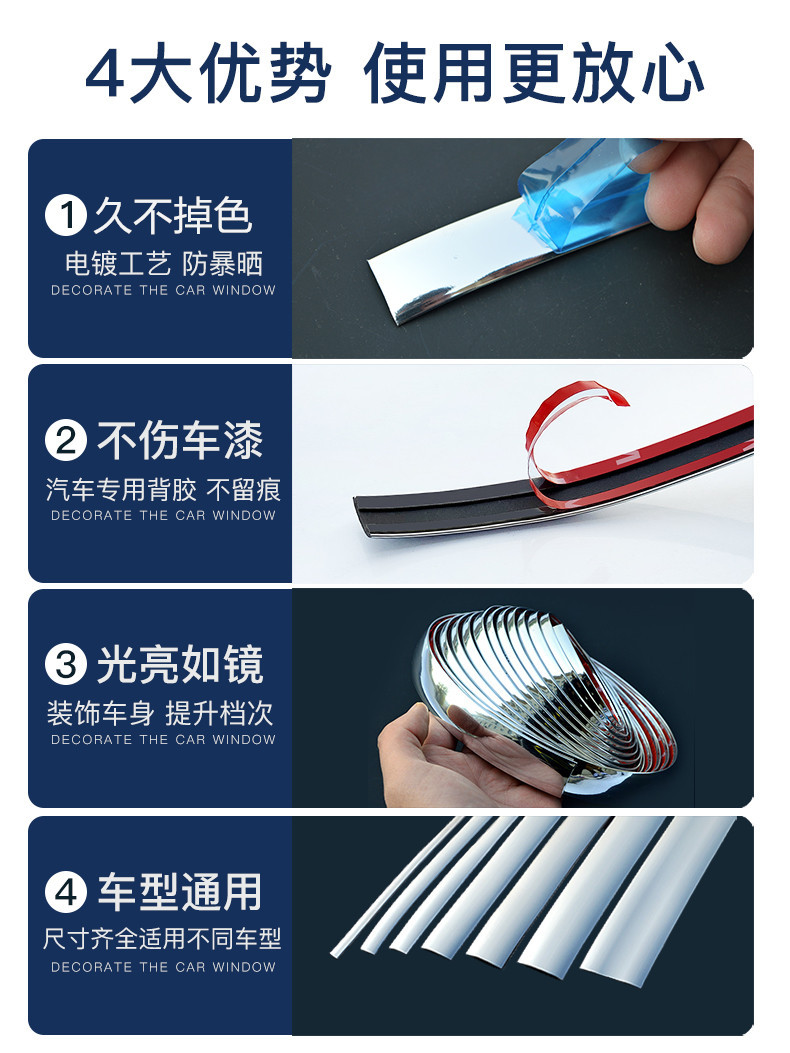 4大优势 使用更放心

1 久不掉色
电镀工艺 防暴晒
DECORATE THE CAR WINDOW

2 不伤车漆
汽车专用背胶 不留痕
DECORATE THE CAR WINDOW

3 光亮如镜
装饰车身 提升档次
DECORATE THE CAR WINDOW

4 车型通用
尺寸齐全适用不同车型
DECORATE THE CAR WINDOW