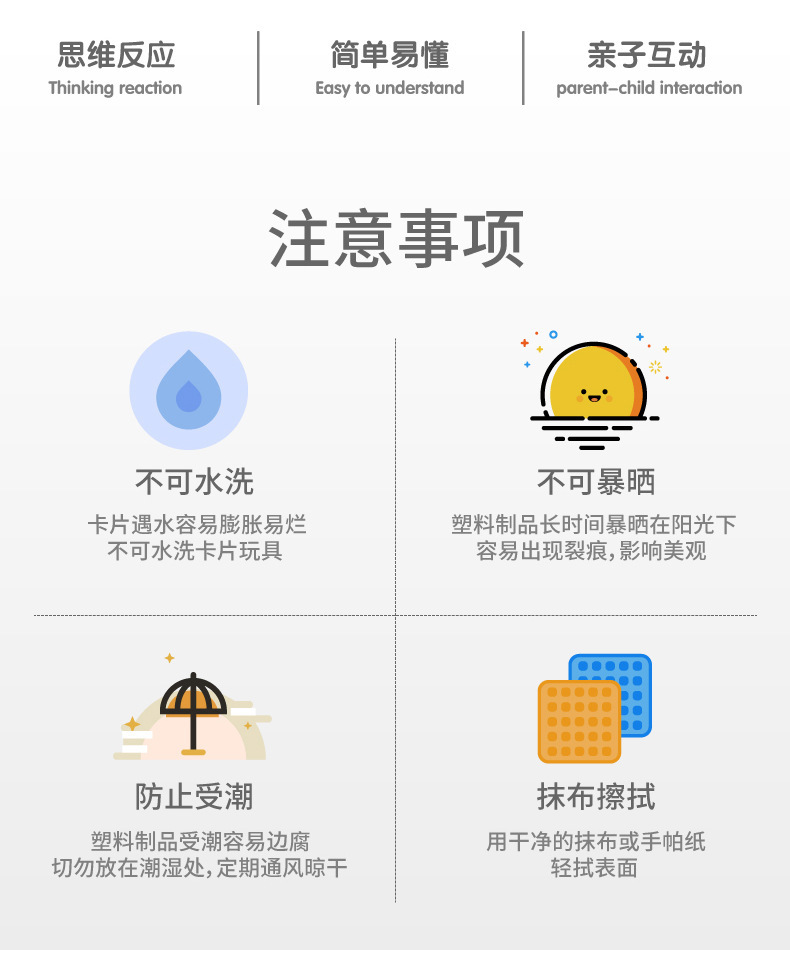 思维反应
Thinking reaction

简单易懂
Easy to understand

亲子互动
parent-child interaction

注意事项

不可水洗

卡片遇水容易膨胀易烂
不可水洗卡片玩具

不可暴晒

塑料制品长时间暴晒在阳光下
容易出现裂痕,影响美观

防止受潮

塑料制品受潮容易边腐
切勿放在潮湿处,定期通风晾干

抹布擦拭

用干净的抹布或手帕纸
轻拭表面