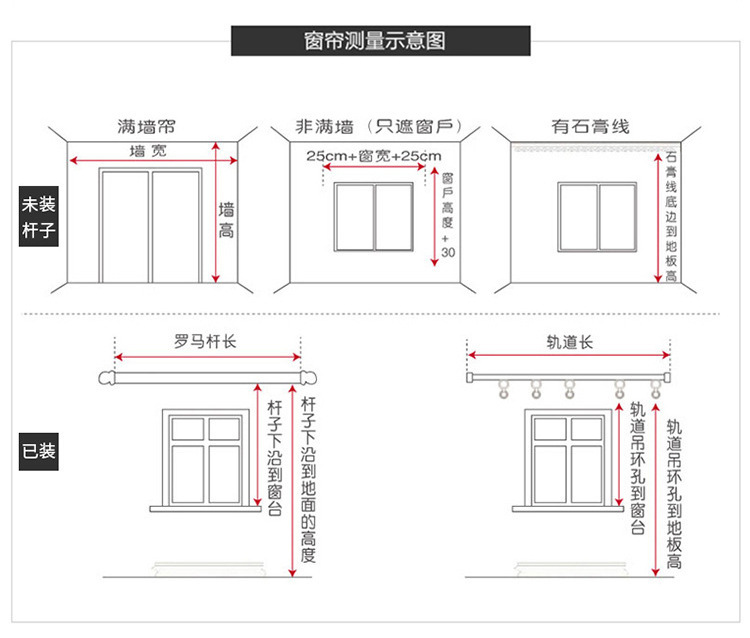 窗帘测量示意图

未装杆子

满墙帘
墙宽
墙高

非满墙（只遮窗戶）
25cm+窗宽+25cm
窗戶高度+30

有石膏线
石膏线底边到地板高

已装

罗马杆长
杆子下沿到窗台
杆子下沿到地面的高度

轨道长
轨道吊环孔到窗台
轨道吊环孔到地板高