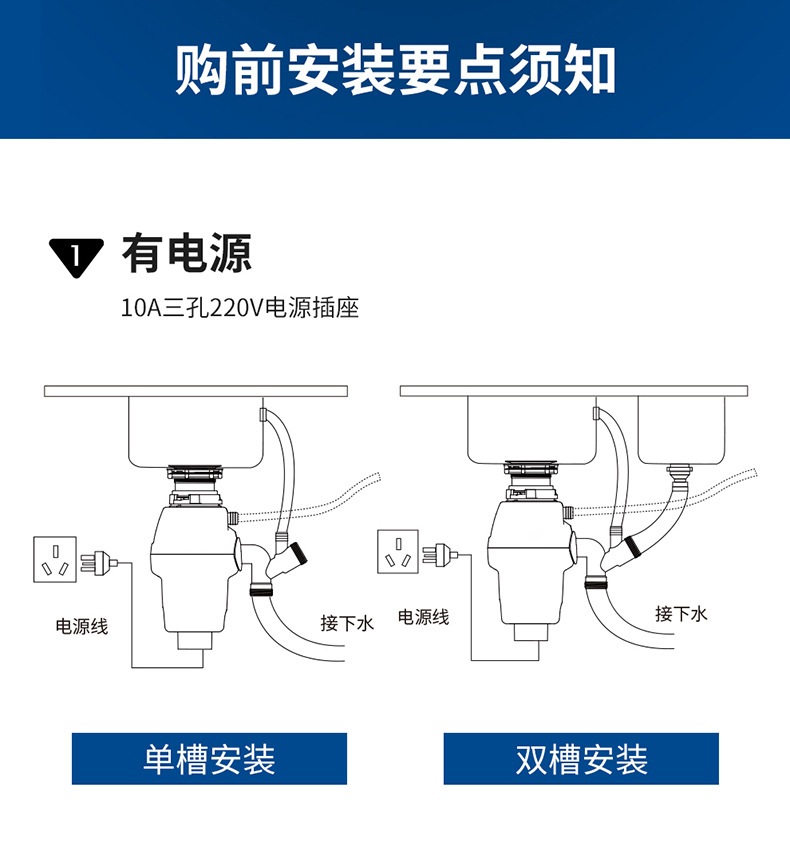 购前安装要点须知

1 有电源

10A三孔220V电源插座

电源线

接下水

电源线

接下水

单槽安装

双槽安装