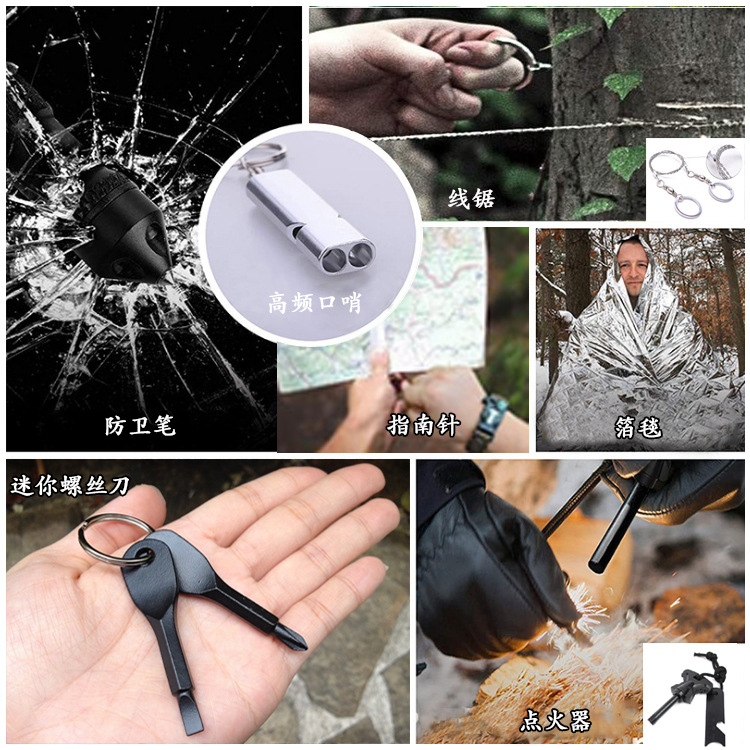 线锯

高频口哨

防卫笔

指南针

箔毯

迷你螺丝刀

点火器