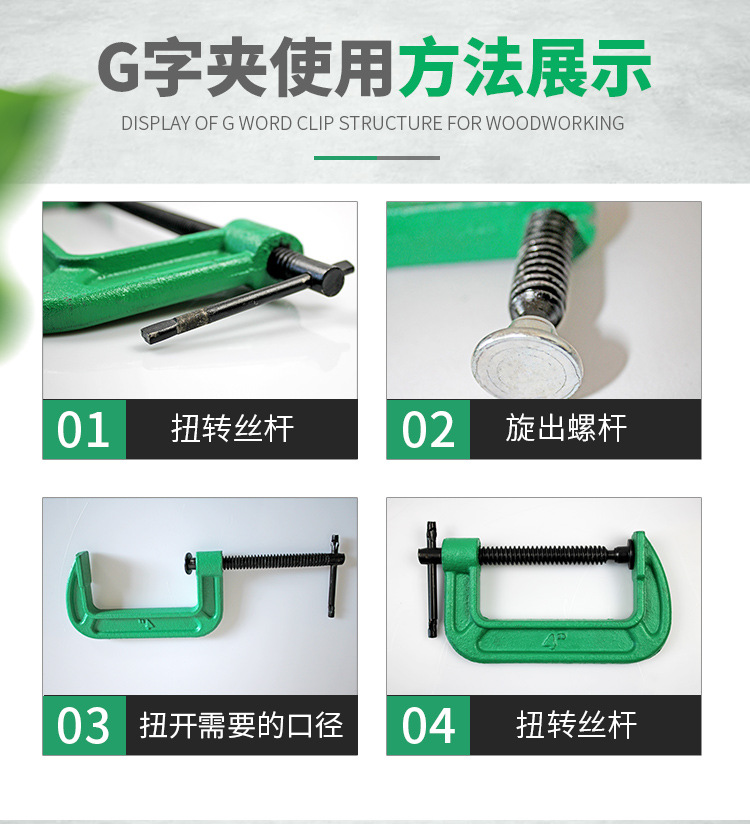 G字夹使用方法展示
DISPLAY OF G WORD CLIP STRUCTURE FOR WOODWORKING

01 扭转丝杆

02 旋出螺杆

4"

03 扭开需要的口径

4"

04 扭转丝杆