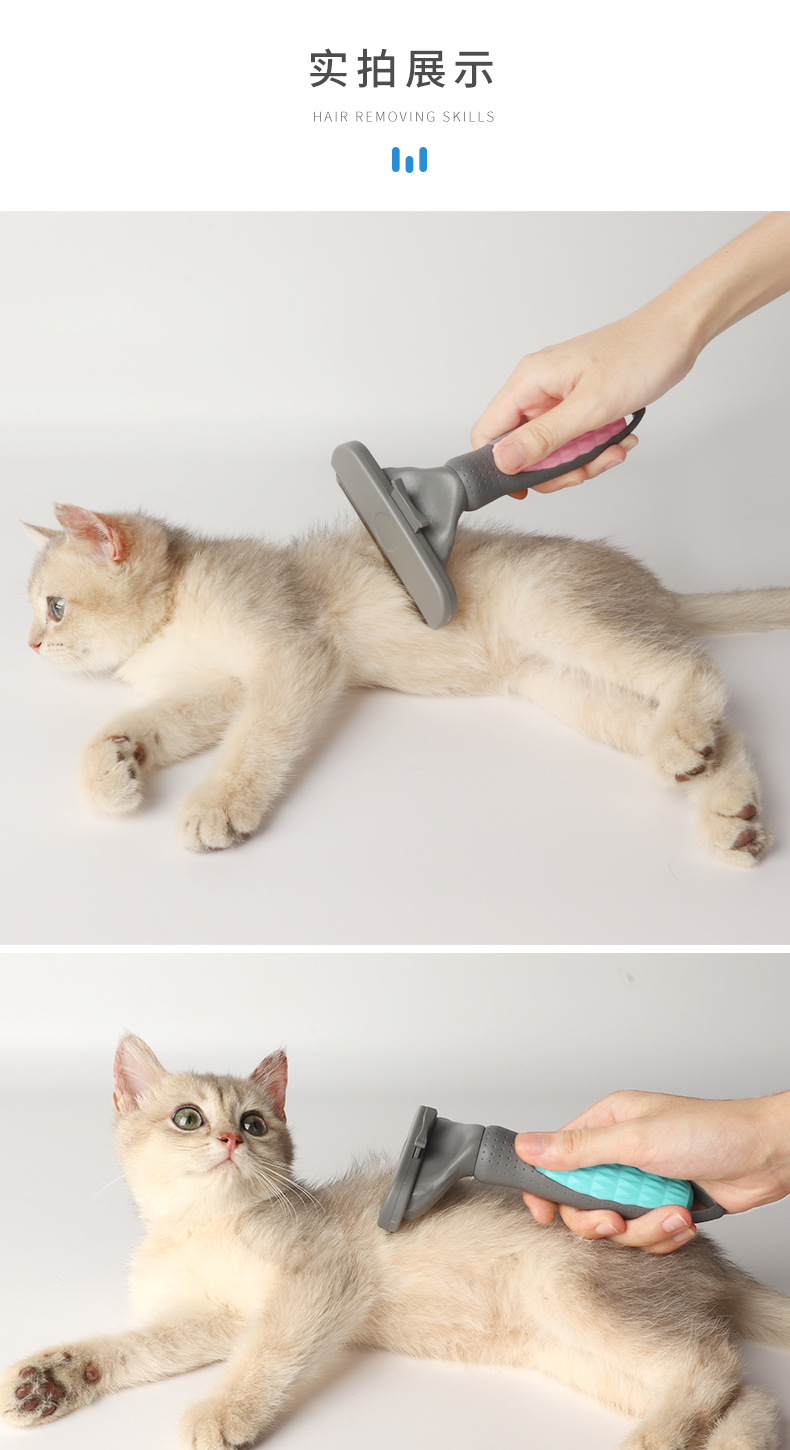 实拍展示

HAIR REMOVING SKILLS