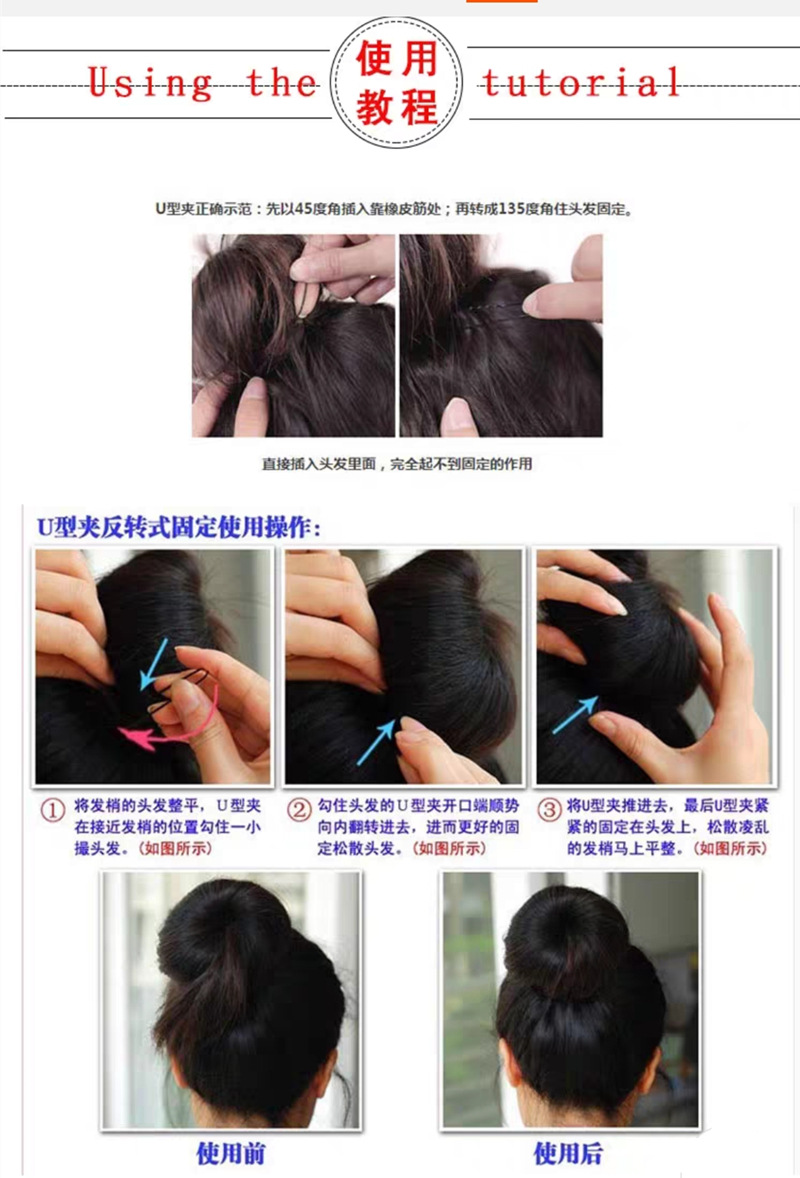 Using the 使用教程 tutorial

U型夹正确示范：先以45度角插入靠橡皮筋处；再转成135度角住头发固定。

直接插入头发里面，完全起不到固定的作用

U型夹反转式固定使用操作：

① 将发梢的头发整平，U型夹在接近发梢的位置勾住一小撮头发。（如图所示）

② 勾住头发的U型夹开口端顺势向内翻转进去，进而更好的固定松散头发。（如图所示）

③ 将U型夹推进去，最后U型夹紧紧的固定在头发上，松散凌乱的发梢马上平整。（如图所示）

使用前

使用后