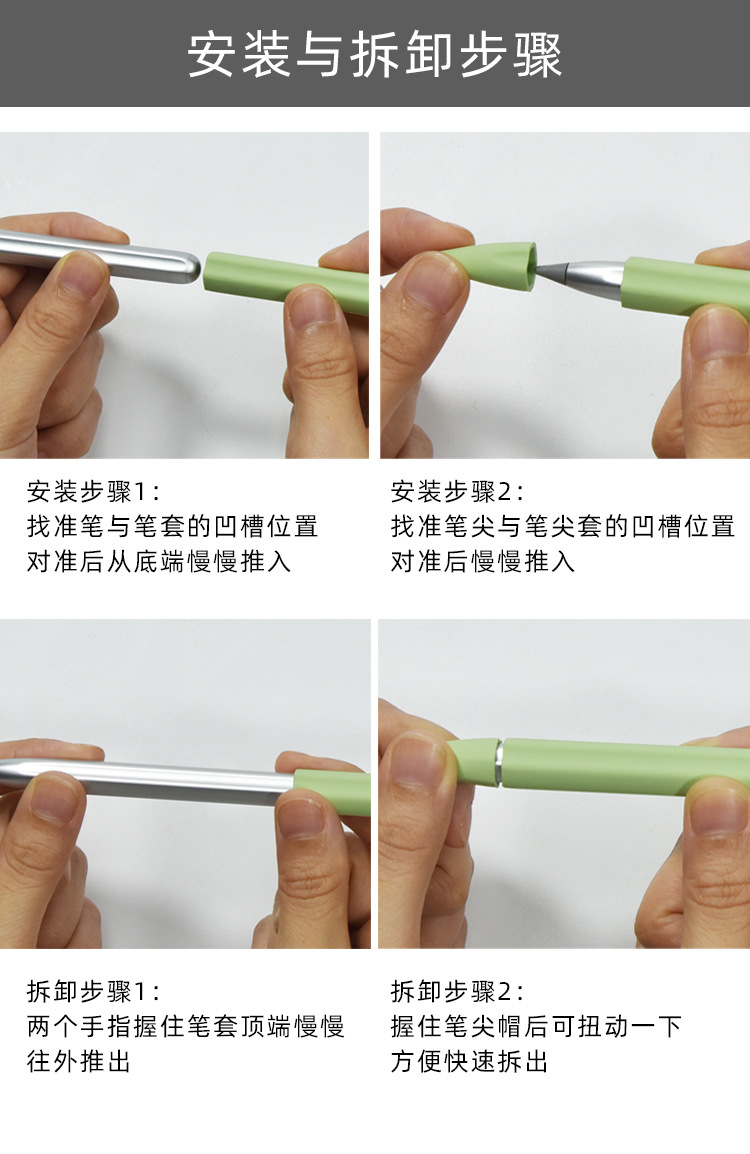 安装与拆卸步骤

安装步骤1：
找准笔与笔套的凹槽位置
对准后从底端慢慢推入

安装步骤2：
找准笔尖与笔尖套的凹槽位置
对准后慢慢推入

拆卸步骤1：
两个手指握住笔套顶端慢慢
往外推出

拆卸步骤2：
握住笔尖帽后可扭动一下
方便快速拆出