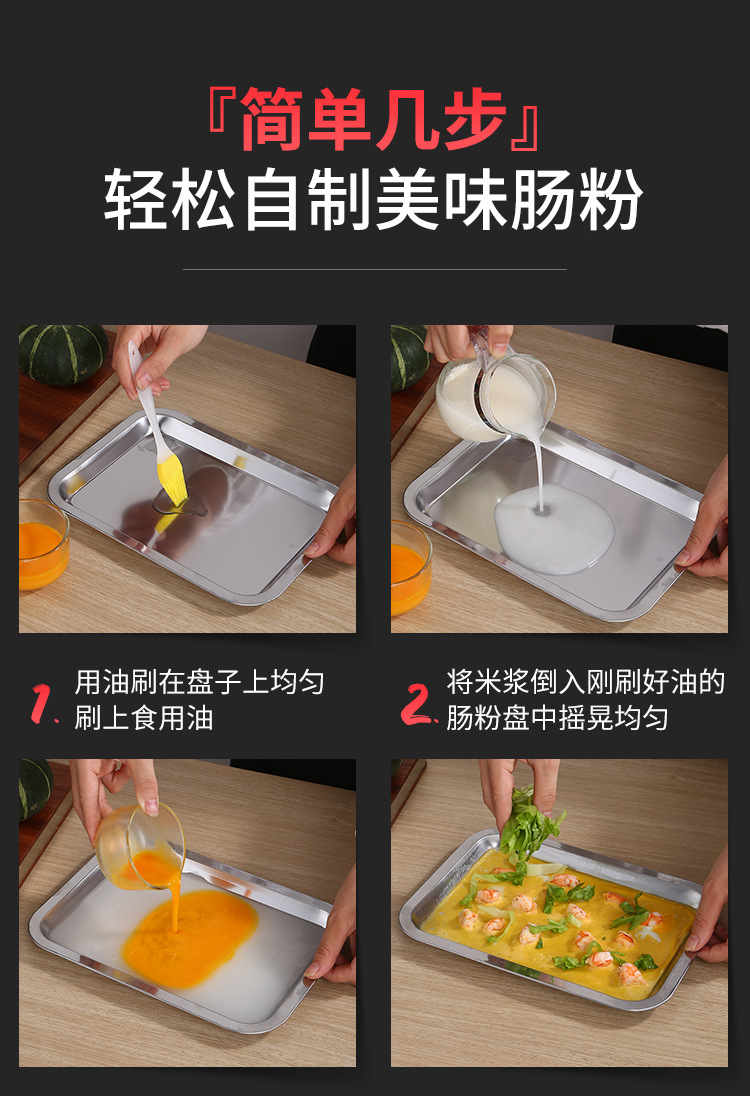 『简单几步』
轻松自制美味肠粉

1、用油刷在盘子上均匀刷上食用油

2、将米浆倒入刚刷好油的肠粉盘中摇晃均匀