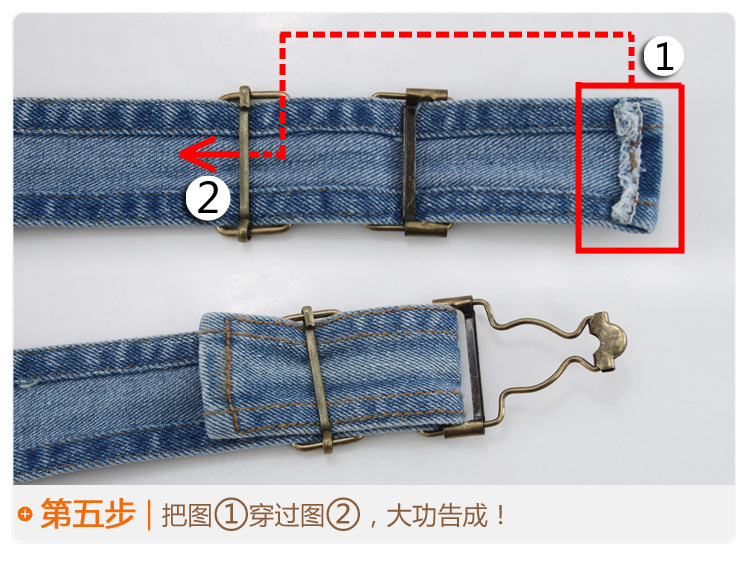 1

2

第五步 | 把图①穿过图②，大功告成！