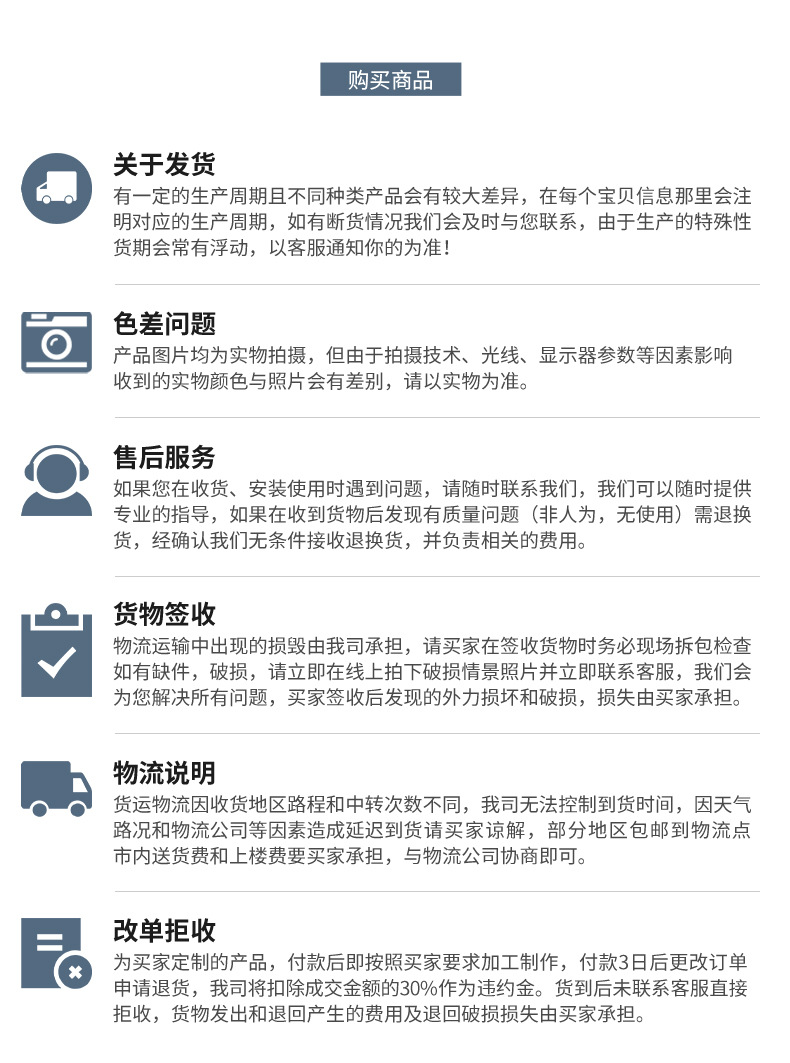 购买商品

关于发货

有一定的生产周期且不同种类产品会有较大差异，在每个宝贝信息那里会注明对应的生产周期，如有断货情况我们会及时与您联系，由于生产的特殊性货期会常有浮动，以客服通知你的为准！

色差问题

产品图片均为实物拍摄，但由于拍摄技术、光线、显示器参数等因素影响收到的实物颜色与照片会有差别，请以实物为准。

售后服务

如果您在收货、安装使用时遇到问题，请随时联系我们，我们可以随时提供专业的指导，如果在收到货物后发现有质量问题（非人为，无使用）需退换货，经确认我们无条件接收退换货，并负责相关的费用。

货物签收

物流运输中出现的损毁由我司承担，请买家在签收货物时务必现场拆包检查如有缺件，破损，请立即在线上拍下破损情景照片并立即联系客服，我们会为您解决所有问题，买家签收后发现的外力损坏和破损，损失由买家承担。

物流说明

货运物流因收货地区路程和中转次数不同，我司无法控制到货时间，因天气路况和物流公司等因素造成延迟到货请买家谅解，部分地区包邮到物流点市内送货费和上楼费要买家承担，与物流公司协商即可。

改单拒收

为买家定制的产品，付款后即按照买家要求加工制作，付款3日后更改订单申请退货，我司将扣除成交金额的30%作为违约金。货到后未联系客服直接拒收，货物发出和退回产生的费用及退回破损损失由买家承担。