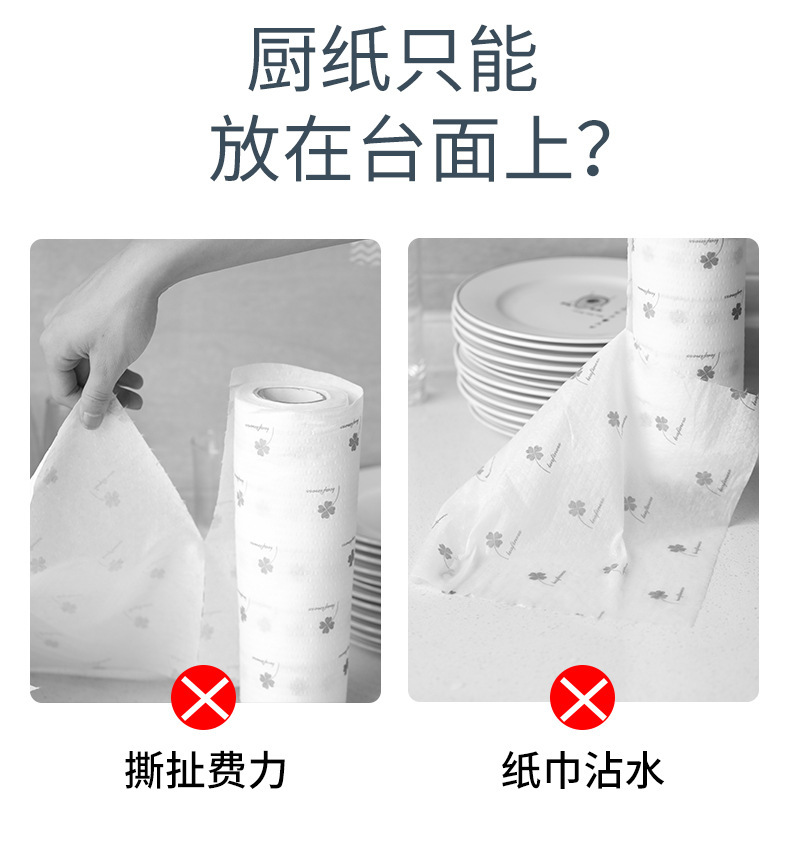 厨纸只能
放在台面上?

撕扯费力

纸巾沾水