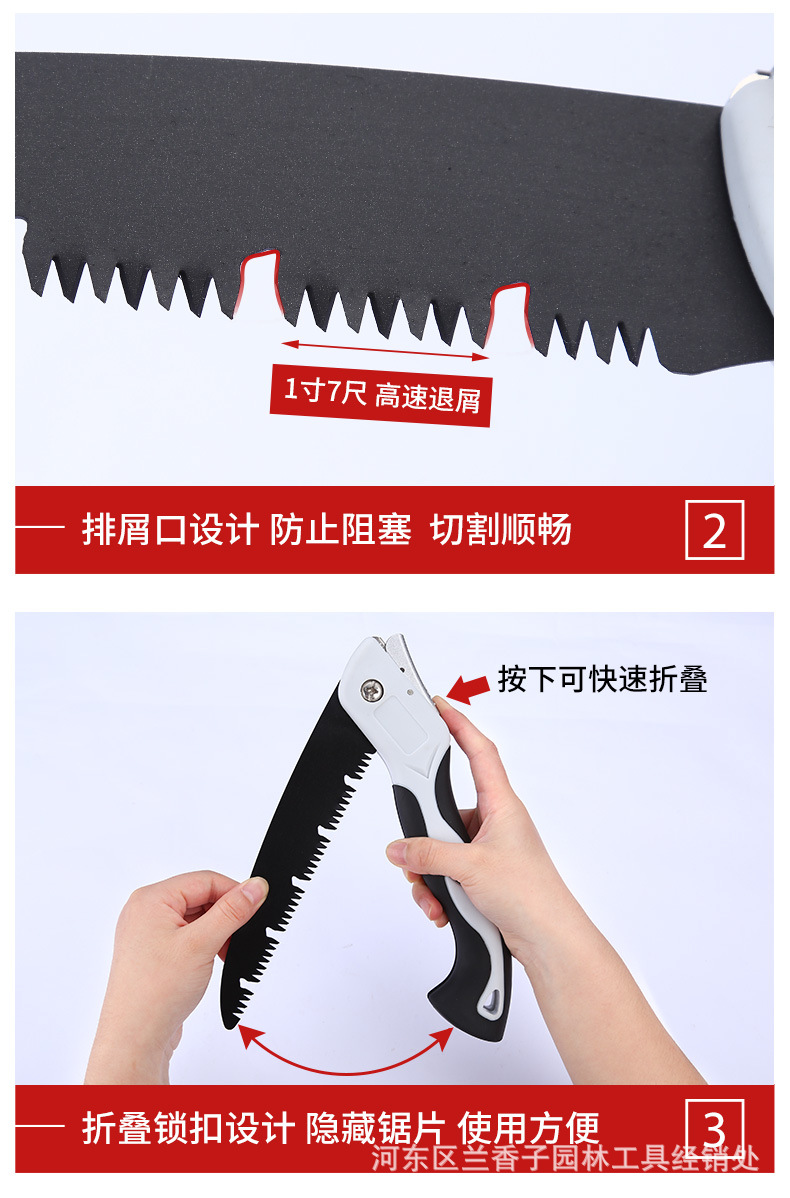 1寸7尺 高速退屑

排屑口设计 防止阻塞 切割顺畅

2

按下可快速折叠

折叠锁扣设计 隐藏锯片 使用方便

3

河东区兰香子园林工具经销处