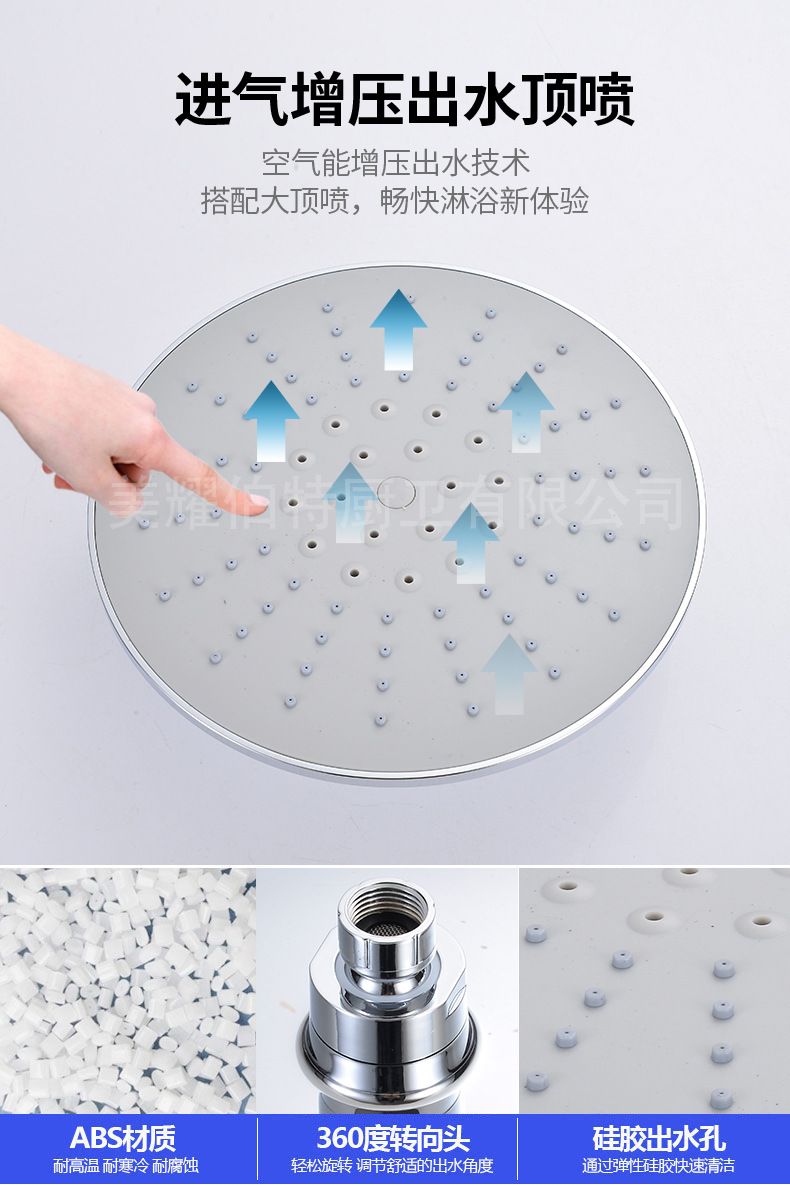 进气增压出水顶喷

空气能增压出水技术
搭配大顶喷，畅快淋浴新体验

美耀伯特厨卫有限公司

ABS材质
耐高温 耐寒冷 耐腐蚀

360度转向头
轻松旋转 调节舒适的出水角度

硅胶出水孔
通过弹性硅胶快速清洁